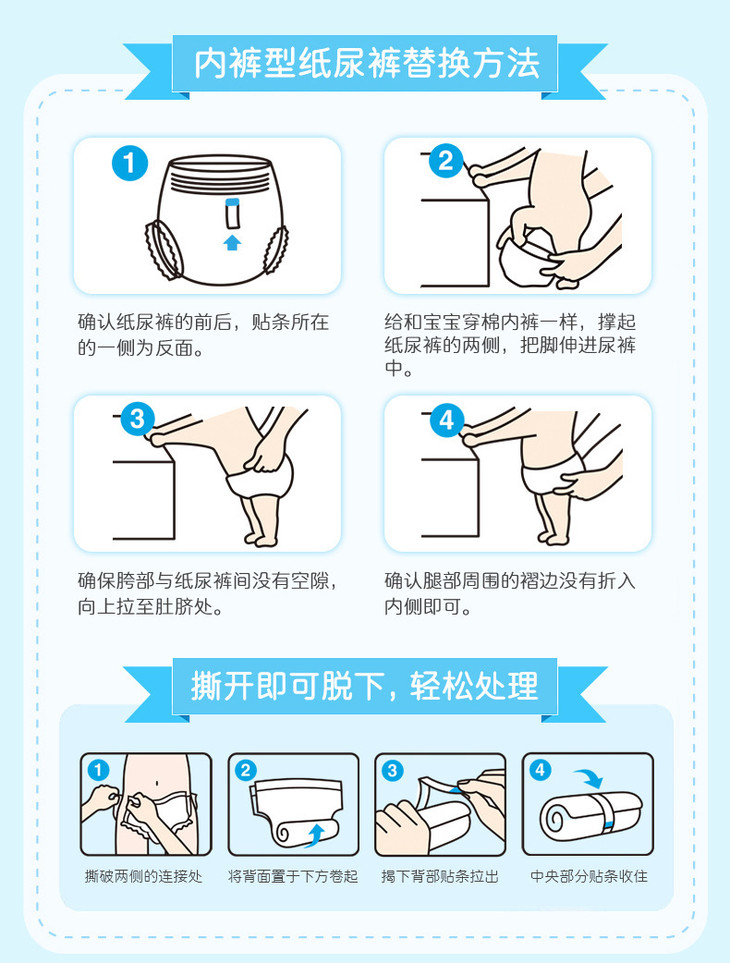 内裤型纸尿裤替换方法

1

确认纸尿裤的前后，贴条所在的一侧为反面。

2

给和宝宝穿棉内裤一样，撑起纸尿裤的两侧，把脚伸进尿裤中。

3

确保胯部与纸尿裤间没有空隙，向上拉至肚脐处。

4

确认腿部周围的褶边没有折入内侧即可。

撕开即可脱下，轻松处理

1

撕破两侧的连接处

2

将背面置于下方卷起

3

揭下背部贴条拉出

4

中央部分贴条收住