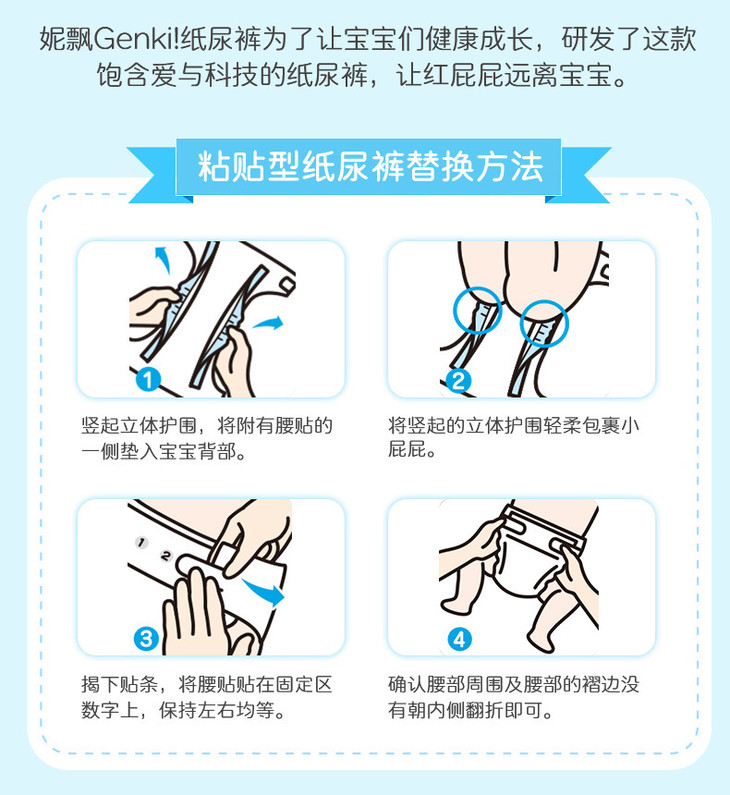 妮飘Genki!纸尿裤为了让宝宝们健康成长，研发了这款饱含爱与科技的纸尿裤，让红屁屁远离宝宝。

粘贴型纸尿裤替换方法

1

竖起立体护围，将附有腰贴的一侧垫入宝宝背部。

2

将竖起的立体护围轻柔包裹小屁屁。

1 2

3

揭下贴条，将腰贴贴在固定区数字上，保持左右均等。

4

确认腰部周围及腰部的褶边没有朝内侧翻折即可。