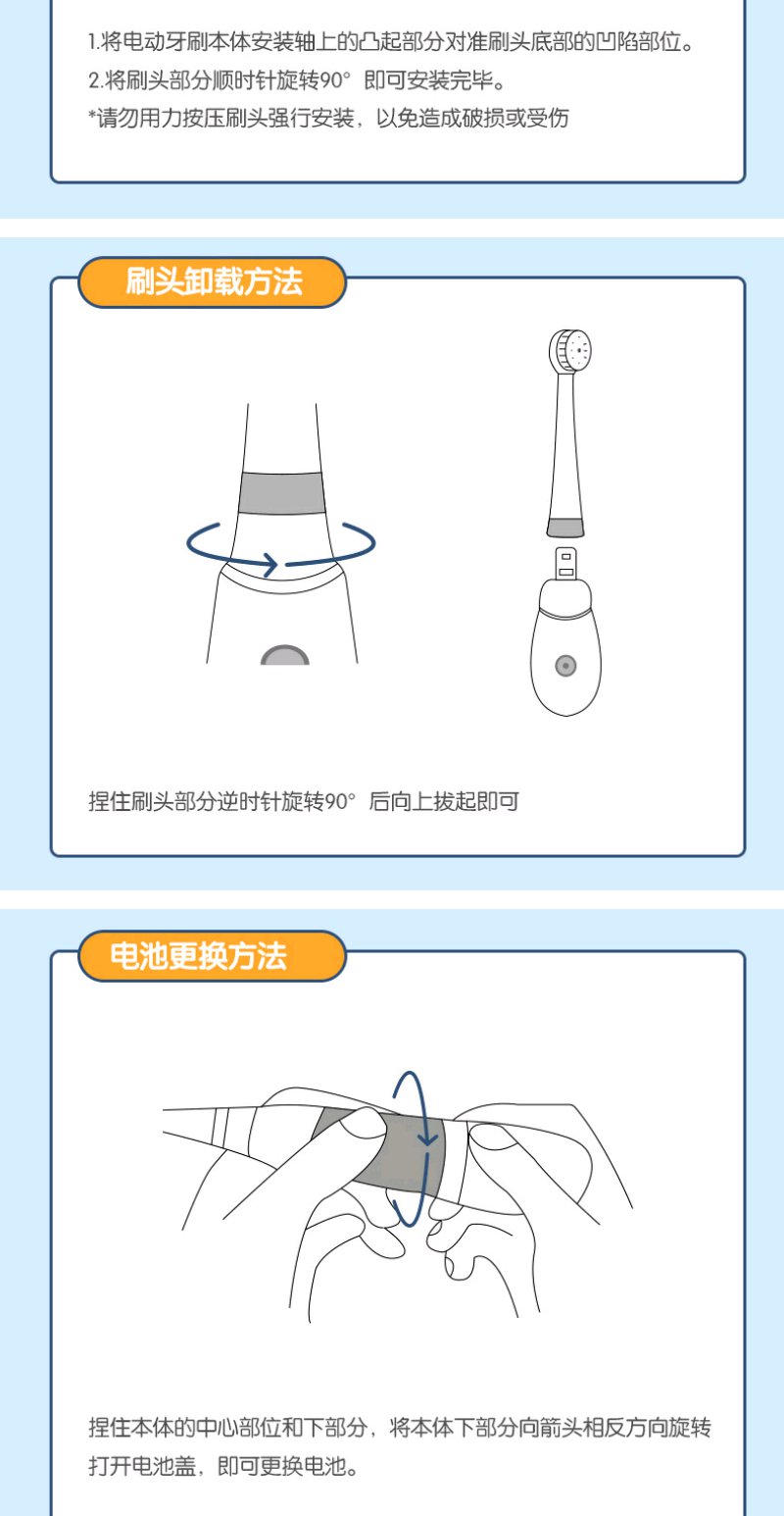 1.将电动牙刷本体安装轴上的凸起部分对准刷头底部的凹陷部位。
2.将刷头部分顺时针旋转90° 即可安装完毕。
*请勿用力按压刷头强行安装，以免造成破损或受伤

刷头卸载方法

捏住刷头部分逆时针旋转90° 后向上拔起即可

电池更换方法

捏住本体的中心部位和下部分，将本体下部分向箭头相反方向旋转打开电池盖，即可更换电池。