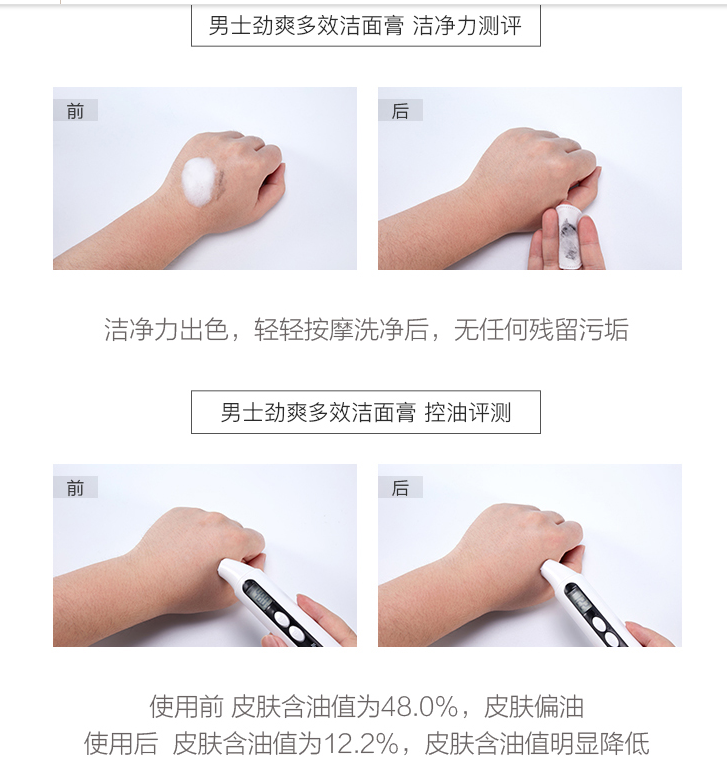 男士劲爽多效洁面膏 洁净力测评

前

后

洁净力出色，轻轻按摩洗净后，无任何残留污垢

男士劲爽多效洁面膏 控油评测

前

后

使用前 皮肤含油值为48.0%，皮肤偏油
使用后 皮肤含油值为12.2%，皮肤含油值明显降低