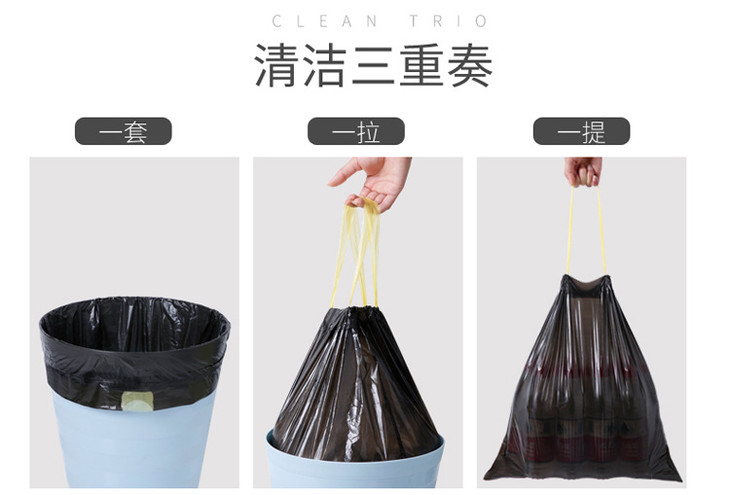 CLEAN TRIO
清洁三重奏

一套

一拉

一提