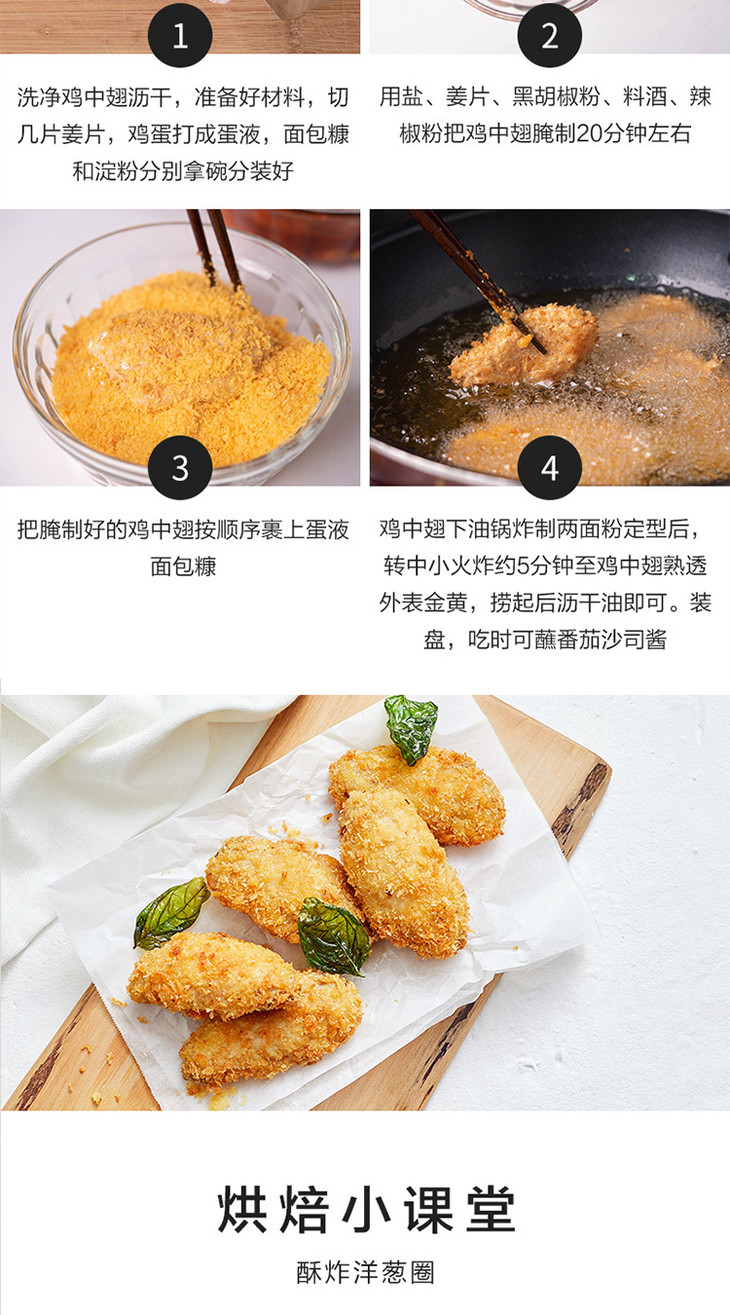 1

洗净鸡中翅沥干，准备好材料，切几片姜片，鸡蛋打成蛋液，面包糠和淀粉分别拿碗分装好

2

用盐、姜片、黑胡椒粉、料酒、辣椒粉把鸡中翅腌制20分钟左右

3

把腌制好的鸡中翅按顺序裹上蛋液面包糠

4

鸡中翅下油锅炸制两面粉定型后，转中小火炸约5分钟至鸡中翅熟透外表金黄，捞起后沥干油即可。装盘，吃时可蘸番茄沙司酱

烘焙小课堂

酥炸洋葱圈