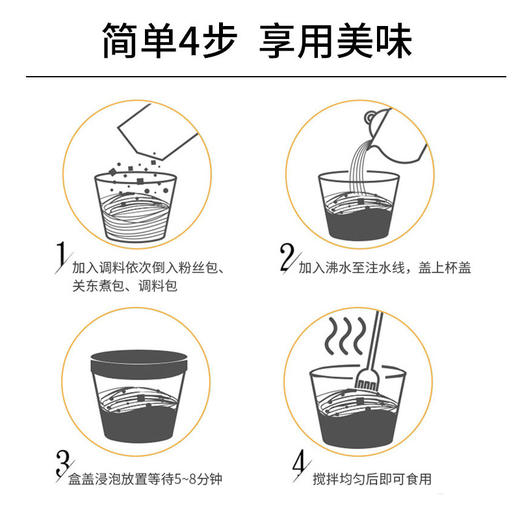 简单4步 享用美味

1 加入调料依次倒入粉丝包、关东煮包、调料包

2 加入沸水至注水线，盖上杯盖

3 盒盖浸泡放置等待5~8分钟

4 搅拌均匀后即可食用