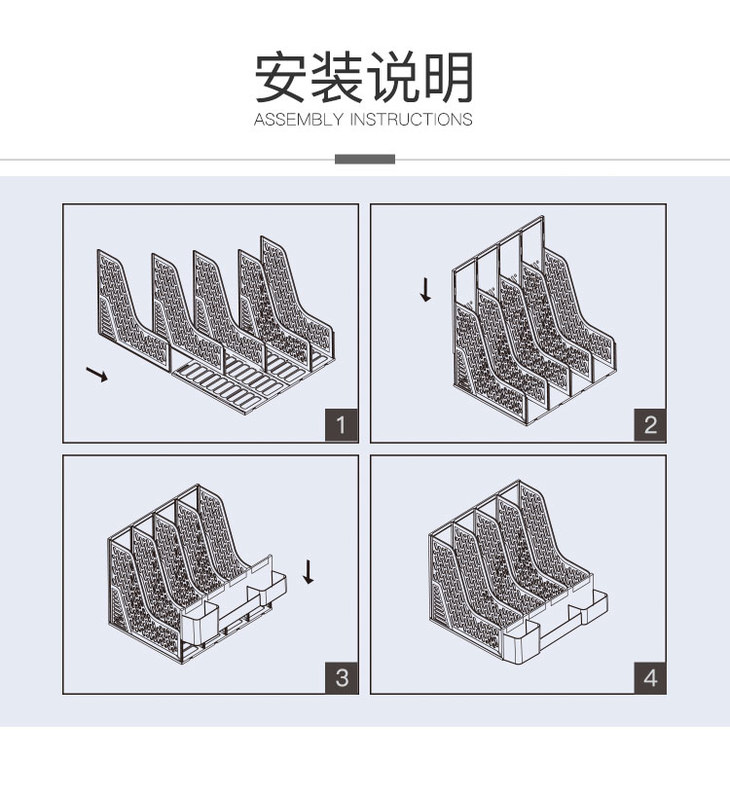 安装说明
ASSEMBLY INSTRUCTIONS

1

2

3

4