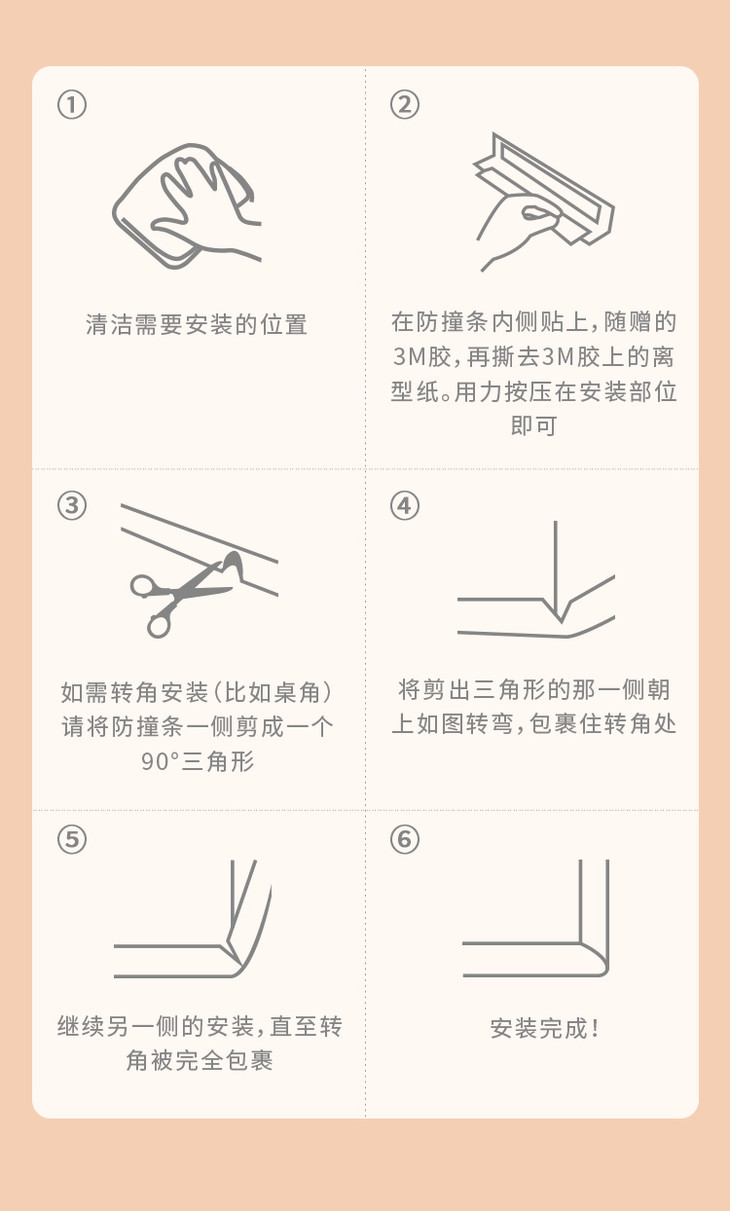 ①

清洁需要安装的位置

②

在防撞条内侧贴上,随赠的3M胶,再撕去3M胶上的离型纸。用力按压在安装部位即可

③

如需转角安装(比如桌角)请将防撞条一侧剪成一个90°三角形

④

将剪出三角形的那一侧朝上如图转弯,包裹住转角处

⑤

继续另一侧的安装,直至转角被完全包裹

⑥

安装完成!