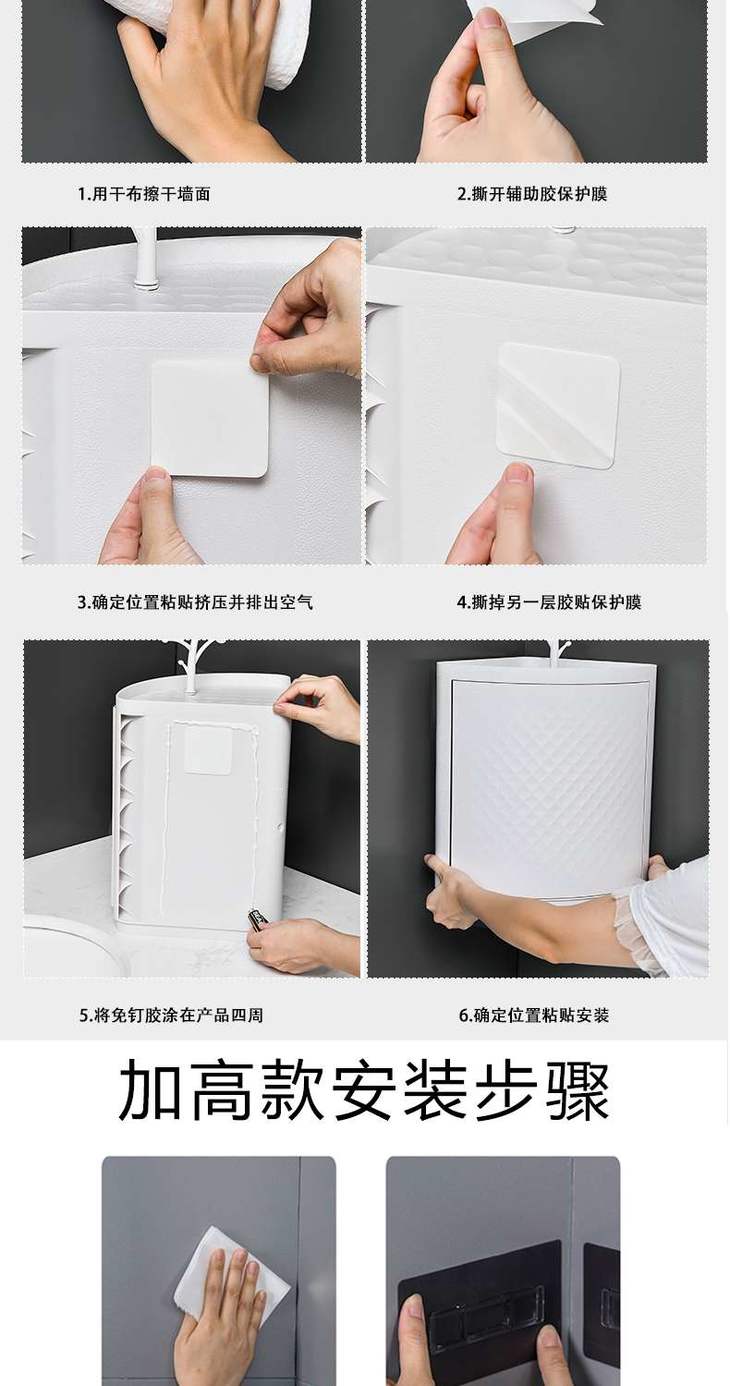 1.用干布擦干墙面

2.撕开辅助胶保护膜

3.确定位置粘贴挤压并排出空气

4.撕掉另一层胶贴保护膜

5.将免钉胶涂在产品四周

6.确定位置粘贴安装

加高款安装步骤