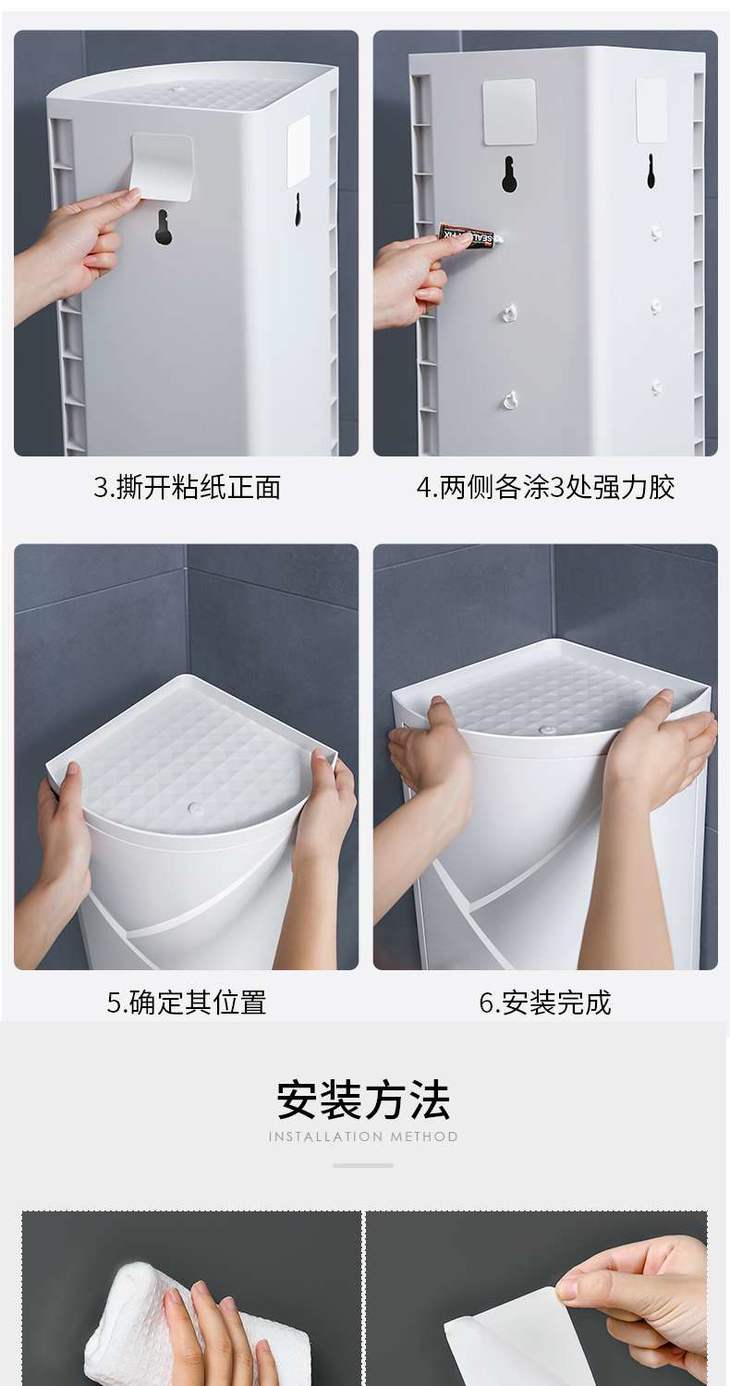 3.撕开粘纸正面

4.两侧各涂3处强力胶

5.确定其位置

6.安装完成

安装方法

INSTALLATION METHOD