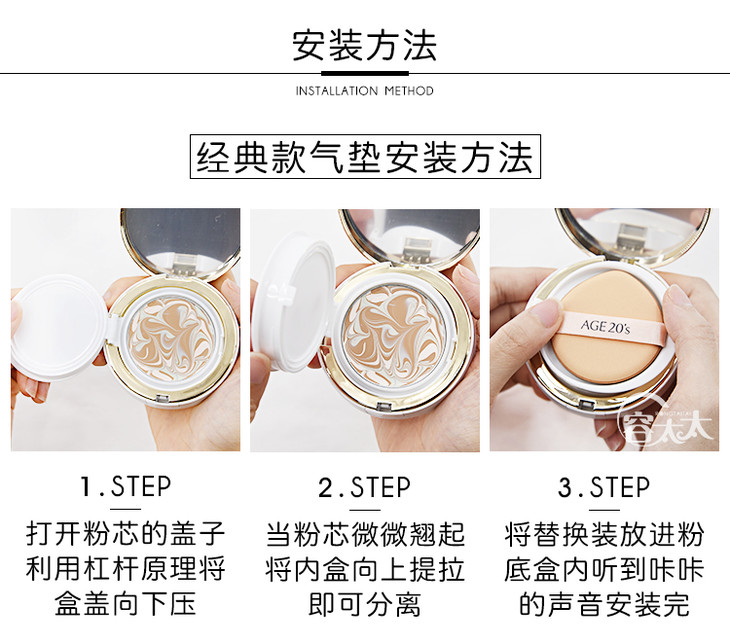 安装方法

INSTALLATION METHOD

经典款气垫安装方法

AGE 20's

容太太

1.STEP

打开粉芯的盖子利用杠杆原理将盒盖向下压

2.STEP

当粉芯微微翘起将内盒向上提拉即可分离

3.STEP

将替换装放进粉底盒内听到咔咔的声音安装完