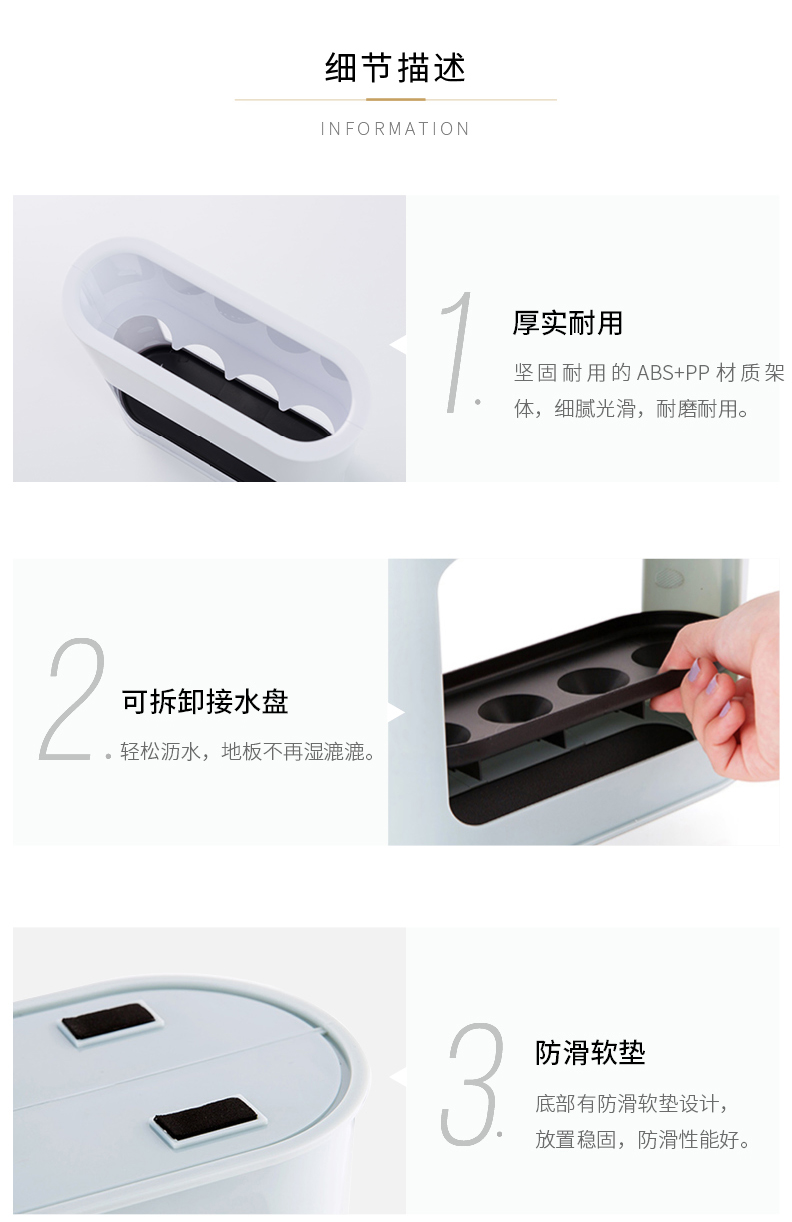 细节描述

INFORMATION

1.

厚实耐用

坚固耐用的ABS+PP材质架体，细腻光滑，耐磨耐用。

2.

可拆卸接水盘

轻松沥水，地板不再湿漉漉。

3.

防滑软垫

底部有防滑软垫设计，放置稳固，防滑性能好。