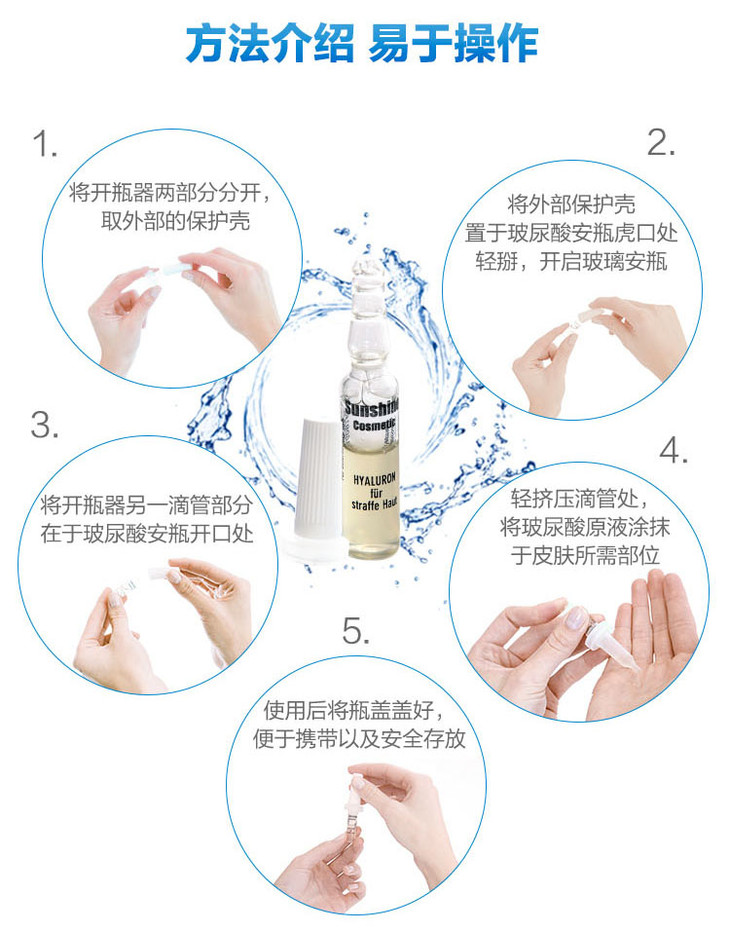 方法介绍 易于操作

1.

将开瓶器两部分分开，取外部的保护壳

2.

将外部保护壳置于玻尿酸安瓶虎口处轻掰，开启玻璃安瓶

Sunshine Cosmetic

HYALURON für straffe Haut

3.

将开瓶器另一滴管部分在于玻尿酸安瓶开口处

4.

轻挤压滴管处，将玻尿酸原液涂抹于皮肤所需部位

5.

使用后将瓶盖盖好，便于携带以及安全存放