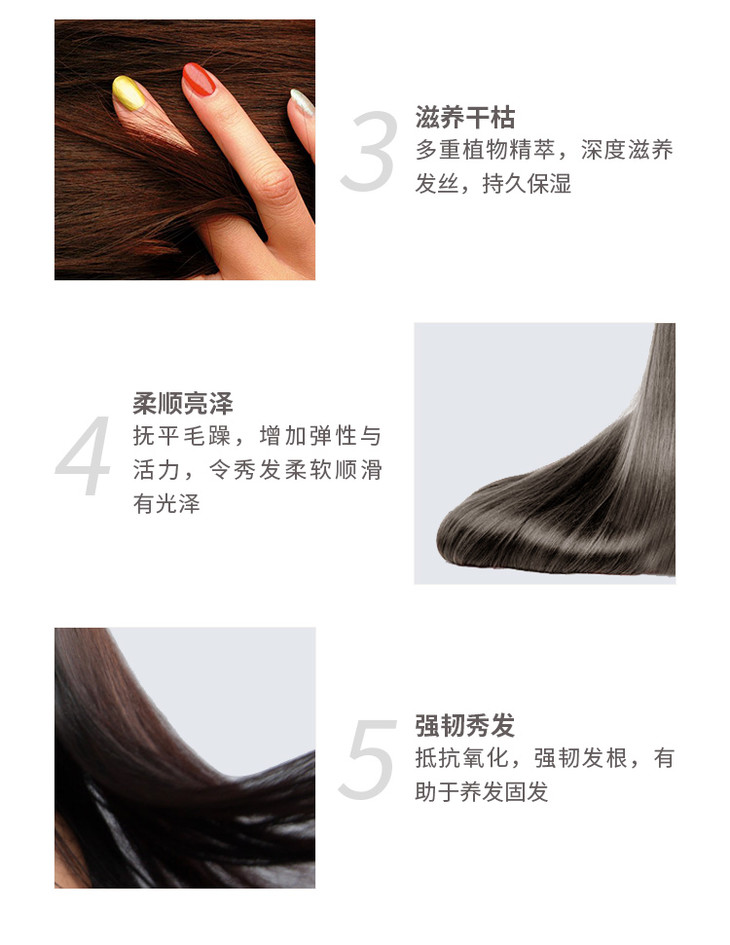 3
滋养干枯
多重植物精萃，深度滋养发丝，持久保湿

4
柔顺亮泽
抚平毛躁，增加弹性与活力，令秀发柔软顺滑有光泽

5
强韧秀发
抵抗氧化，强韧发根，有助于养发固发