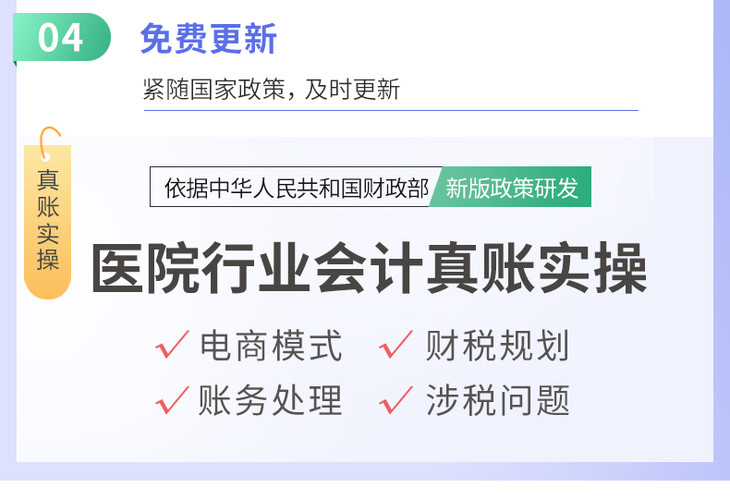 04 免费更新

紧随国家政策，及时更新

真账实操

依据中华人民共和国财政部 新版政策研发

医院行业会计真账实操

✓ 电商模式 ✓ 财税规划
✓ 账务处理 ✓ 涉税问题