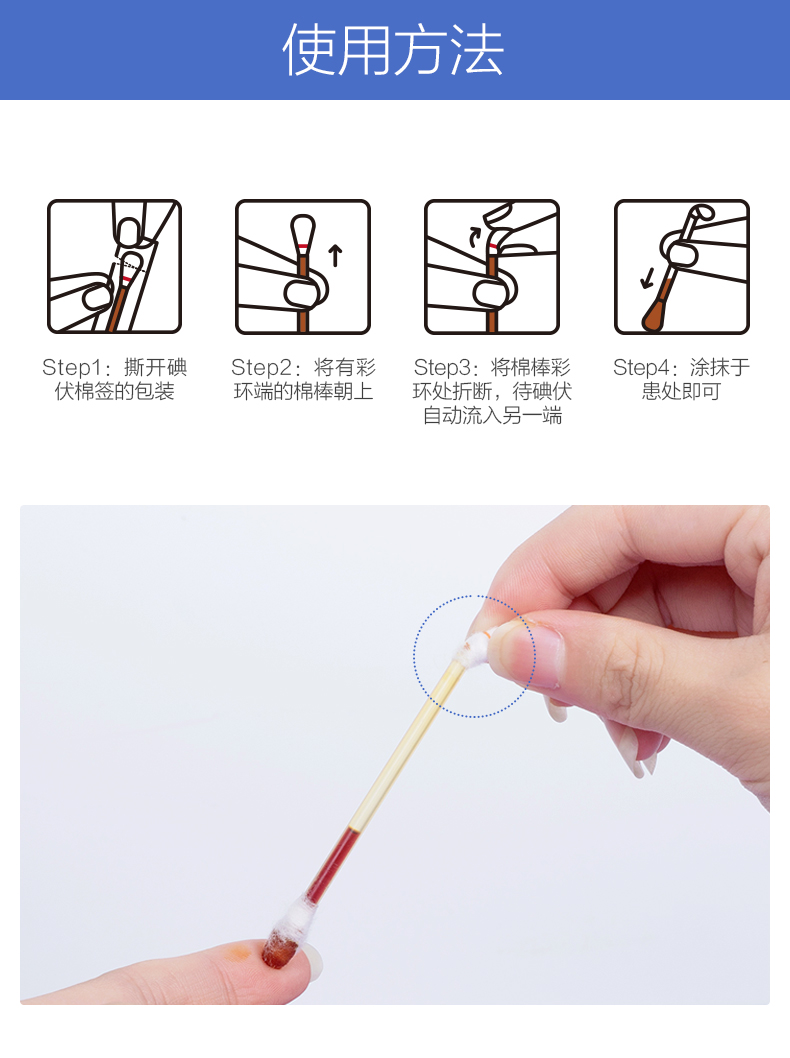 使用方法

Step1：撕开碘伏棉签的包装

Step2：将有彩环端的棉棒朝上

Step3：将棉棒彩环处折断，待碘伏自动流入另一端

Step4：涂抹于患处即可