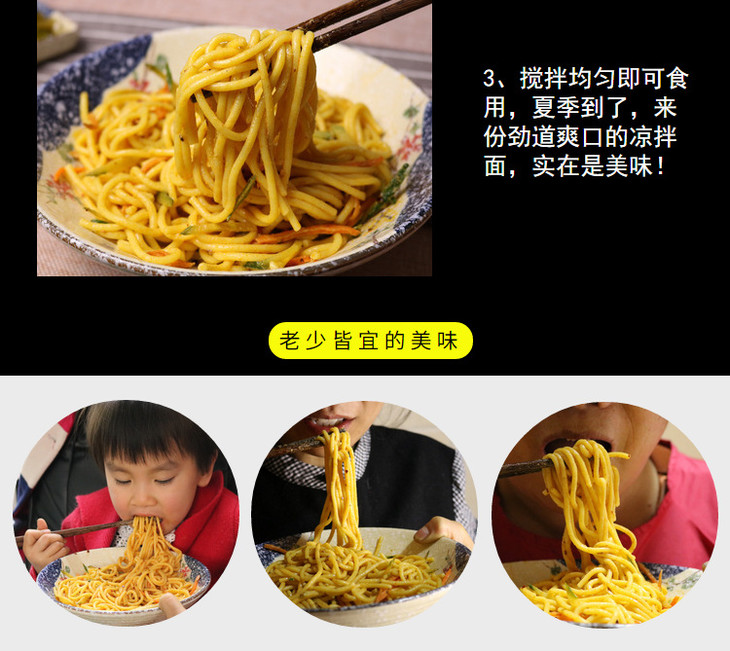 3、搅拌均匀即可食用，夏季到了，来份劲道爽口的凉拌面，实在是美味！

老少皆宜的美味