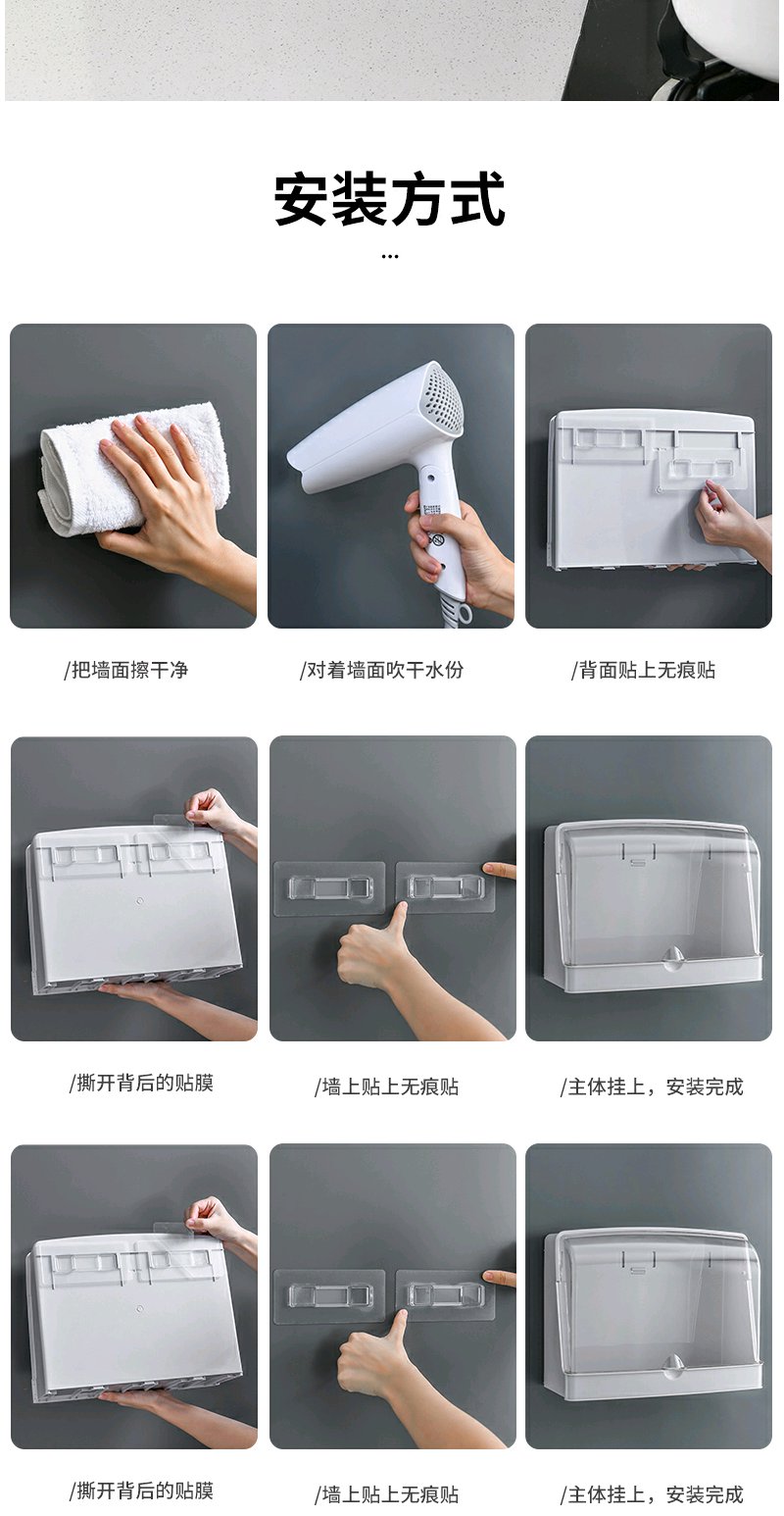 安装方式

...

/把墙面擦干净

/对着墙面吹干水份

/背面贴上无痕贴

/撕开背后的贴膜

/墙上贴上无痕贴

/主体挂上，安装完成

/撕开背后的贴膜

/墙上贴上无痕贴

/主体挂上，安装完成