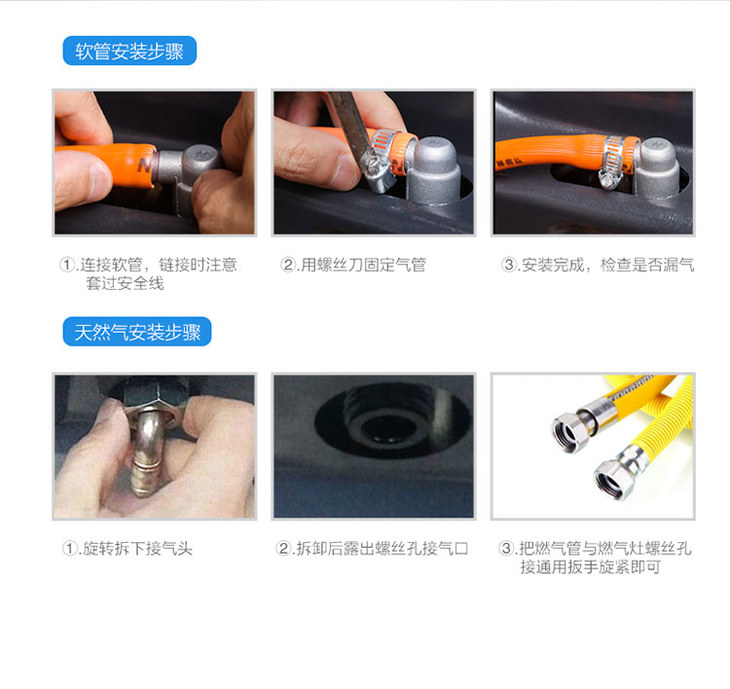 软管安装步骤

①.连接软管，链接时注意套过安全线

②.用螺丝刀固定气管

③.安装完成，检查是否漏气

天然气安装步骤

①.旋转拆下接气头

②.拆卸后露出螺丝孔接气口

③.把燃气管与燃气灶螺丝孔接通用扳手旋紧即可