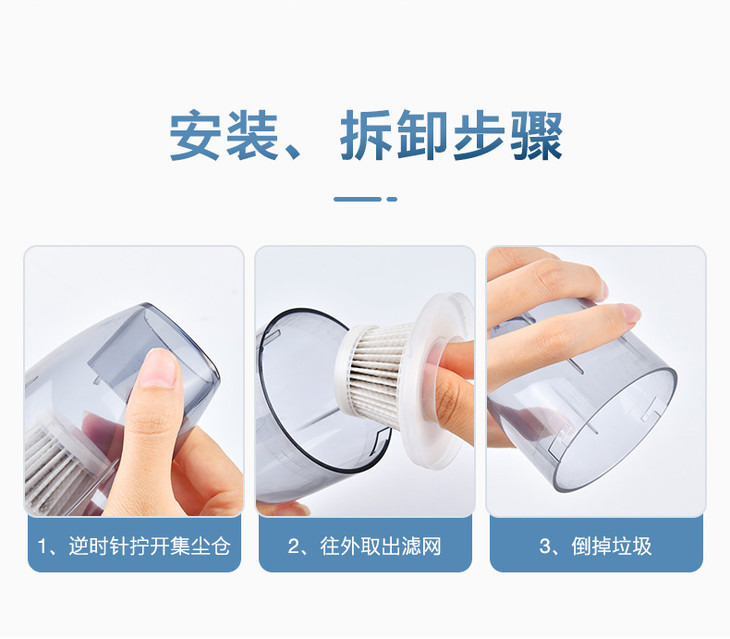 安装、拆卸步骤

1、逆时针拧开集尘仓

2、往外取出滤网

3、倒掉垃圾