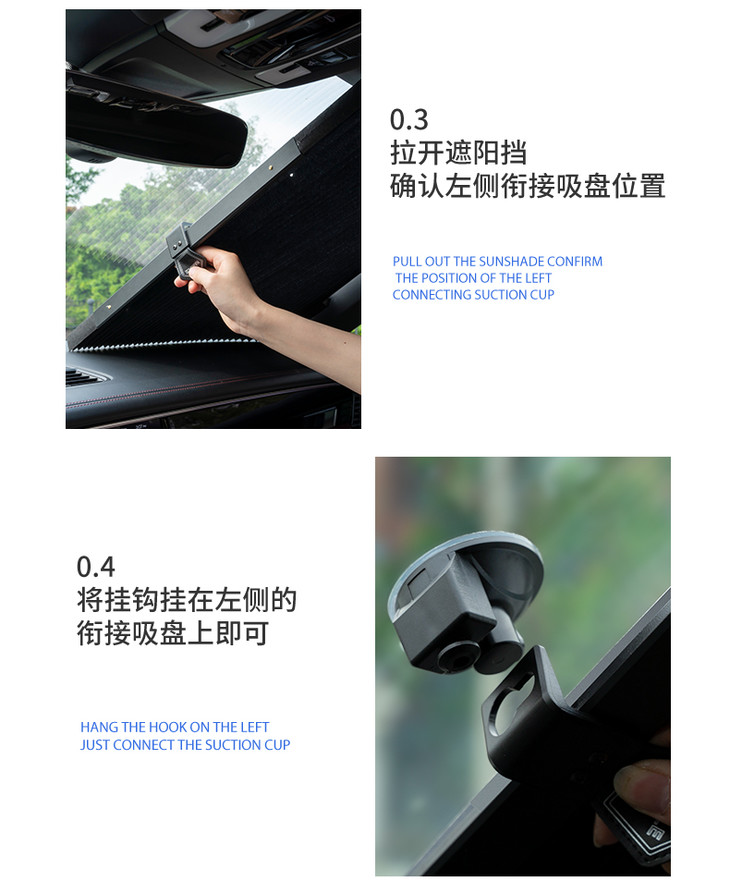 0.3
拉开遮阳挡
确认左侧衔接吸盘位置

PULL OUT THE SUNSHADE CONFIRM THE POSITION OF THE LEFT CONNECTING SUCTION CUP

0.4
将挂钩挂在左侧的
衔接吸盘上即可

HANG THE HOOK ON THE LEFT JUST CONNECT THE SUCTION CUP