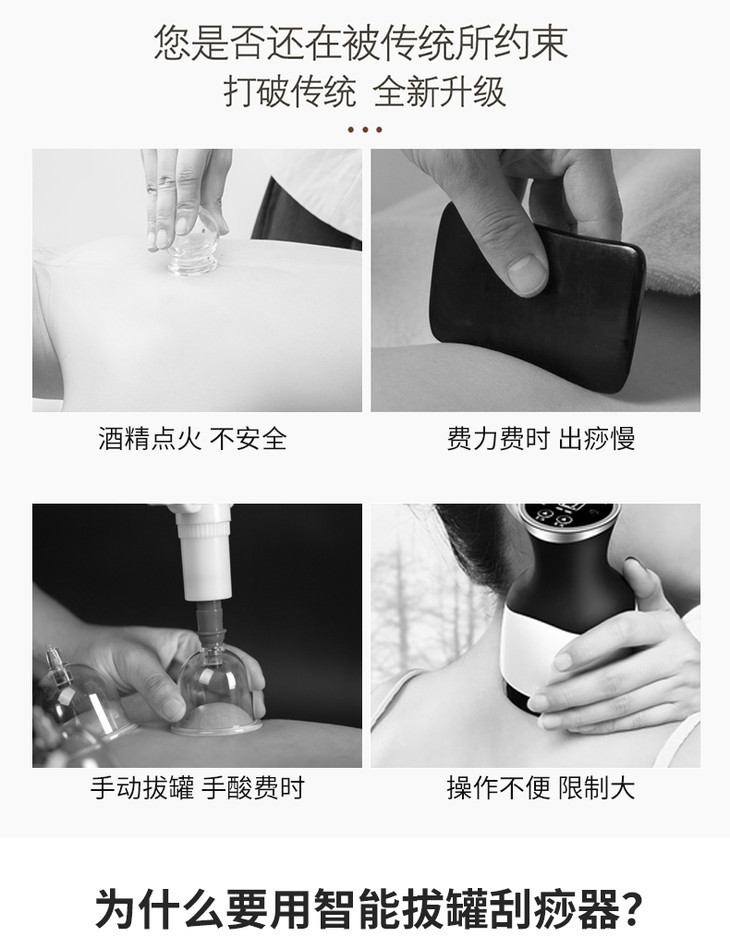 您是否还在被传统所约束
打破传统 全新升级

酒精点火 不安全

费力费时 出痧慢

手动拔罐 手酸费时

操作不便 限制大

为什么要用智能拔罐刮痧器？