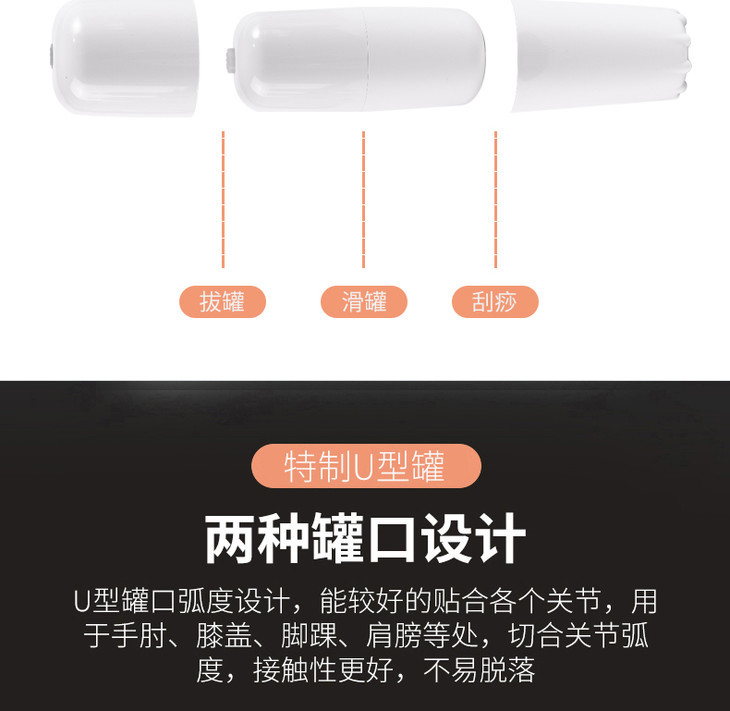 拔罐

滑罐

刮痧

特制U型罐

两种罐口设计

U型罐口弧度设计，能较好的贴合各个关节，用于手肘、膝盖、脚踝、肩膀等处，切合关节弧度，接触性更好，不易脱落