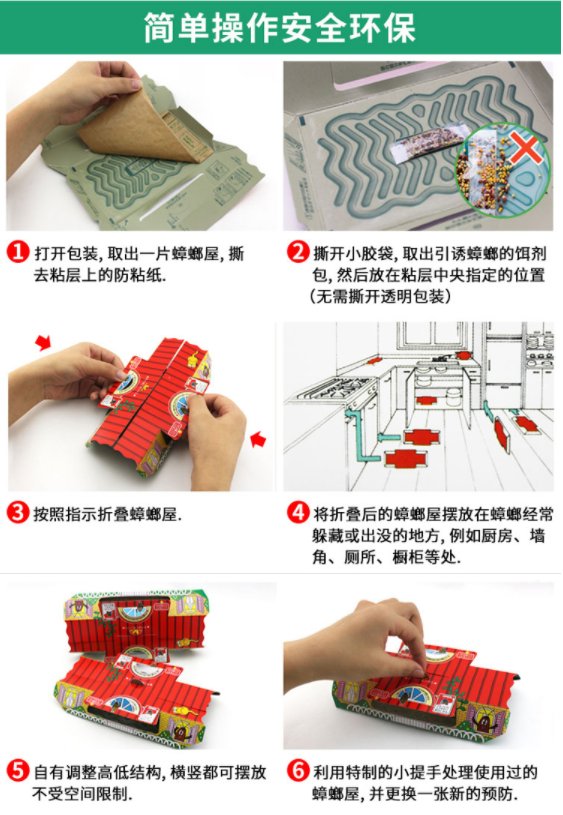 简单操作安全环保

1 打开包装, 取出一片蟑螂屋, 撕去粘层上的防粘纸.

2 撕开小胶袋, 取出引诱蟑螂的饵剂包, 然后放在粘层中央指定的位置 (无需撕开透明包装)

3 按照指示折叠蟑螂屋.

4 将折叠后的蟑螂屋摆放在蟑螂经常躲藏或出没的地方, 例如厨房、墙角、厕所、橱柜等处.

5 自有调整高低结构, 横竖都可摆放不受空间限制.

6 利用特制的小提手处理使用过的蟑螂屋, 并更换一张新的预防.