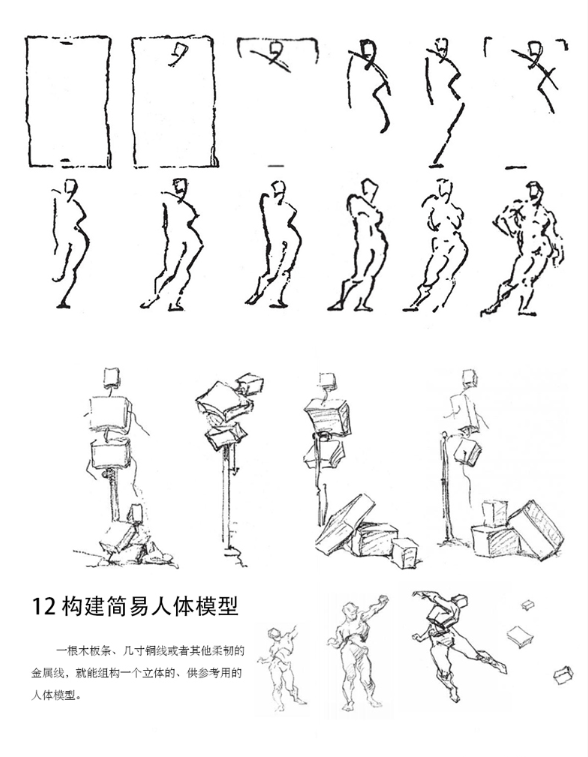 12 构建简易人体模型

一根木板条、几寸铜线或者其他柔韧的金属线，就能组构一个立体的、供参考用的人体模型。