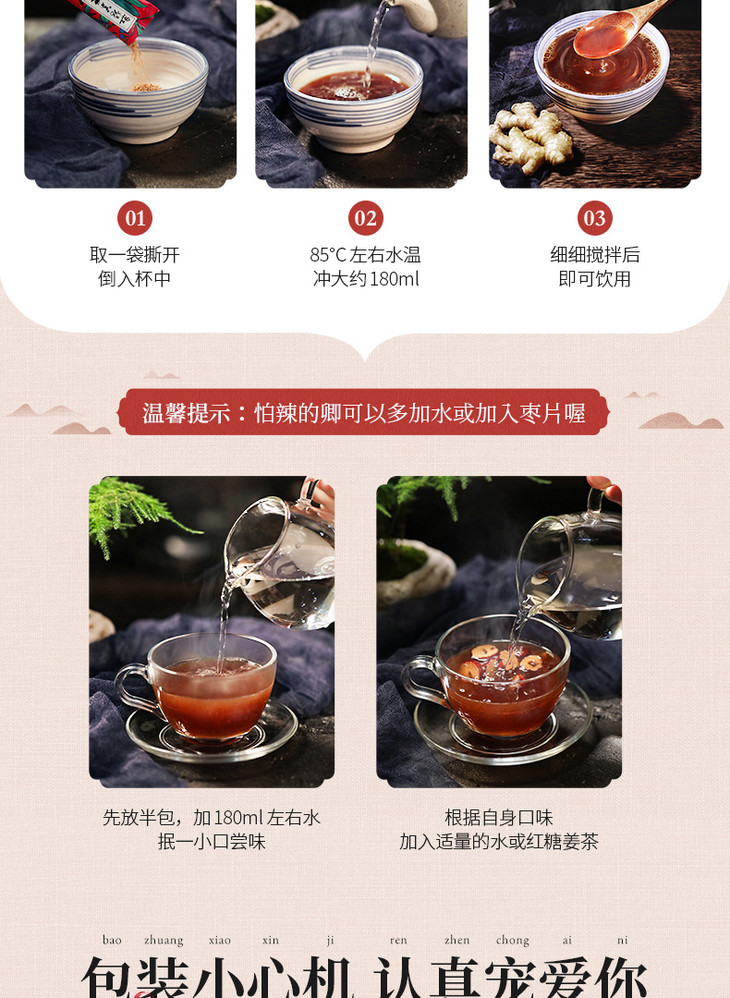 01
取一袋撕开
倒入杯中

02
85°C 左右水温
冲大约 180ml

03
细细搅拌后
即可饮用

温馨提示：怕辣的卿可以多加水或加入枣片喔

先放半包，加 180ml 左右水
抿一小口尝味

根据自身口味
加入适量的水或红糖姜茶

bao zhuang xiao xin ji ren zhen chong ai ni
包装小心机 认真宠爱你