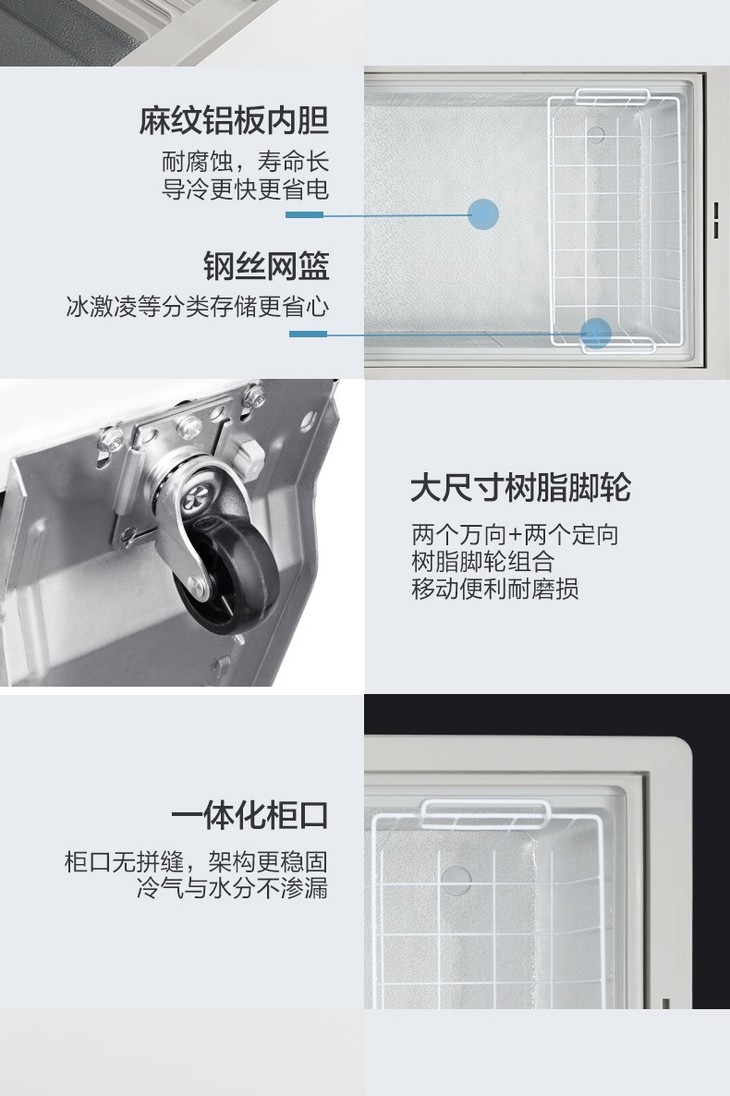 麻纹铝板内胆

耐腐蚀，寿命长
导冷更快更省电

钢丝网篮

冰激凌等分类存储更省心

大尺寸树脂脚轮

两个万向+两个定向
树脂脚轮组合
移动便利耐磨损

一体化柜口

柜口无拼缝，架构更稳固
冷气与水分不渗漏