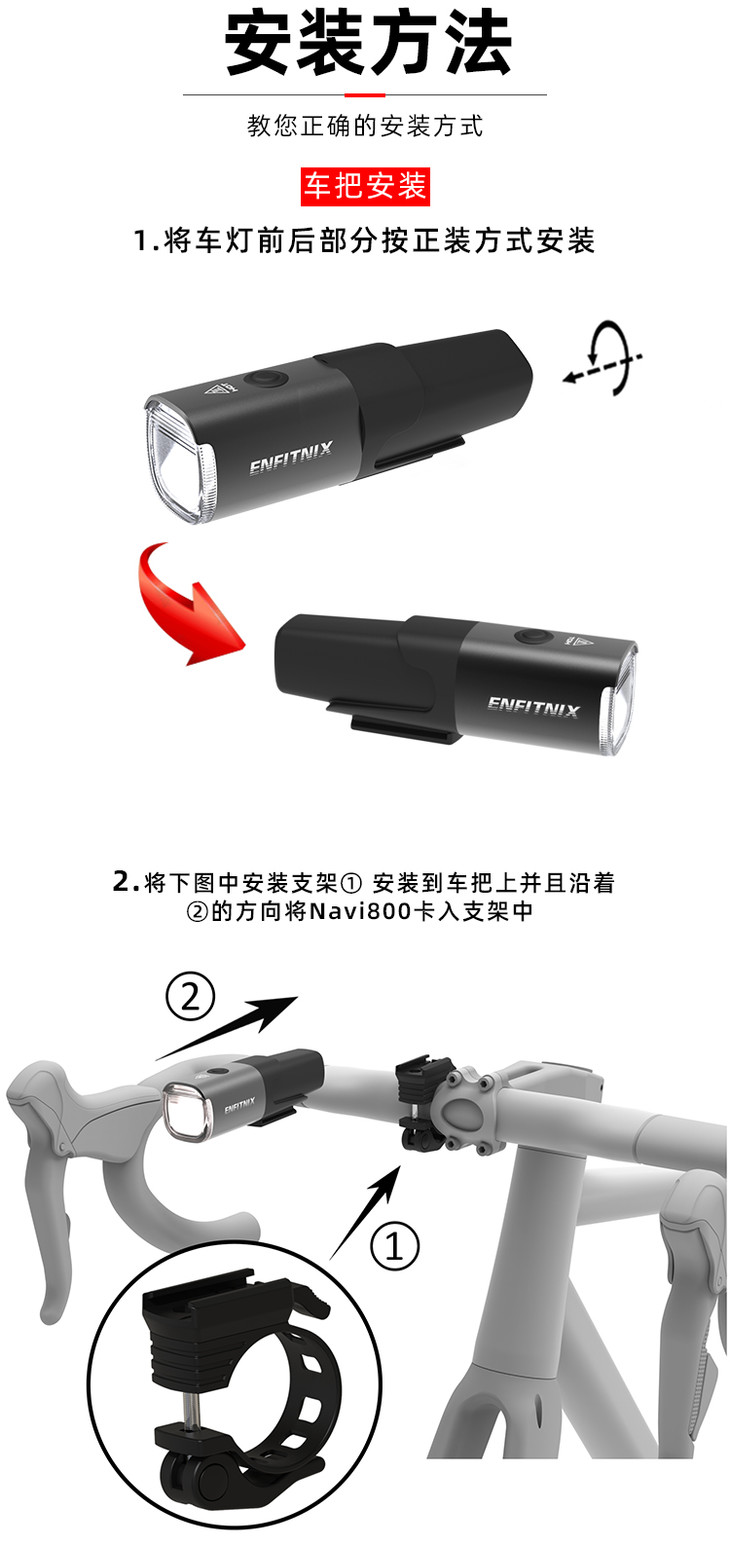 安装方法

教您正确的安装方式

车把安装

1.将车灯前后部分按正装方式安装

ENFITNIX

ENFITNIX

2.将下图中安装支架① 安装到车把上并且沿着②的方向将Navi800卡入支架中

②

ENFITNIX

①