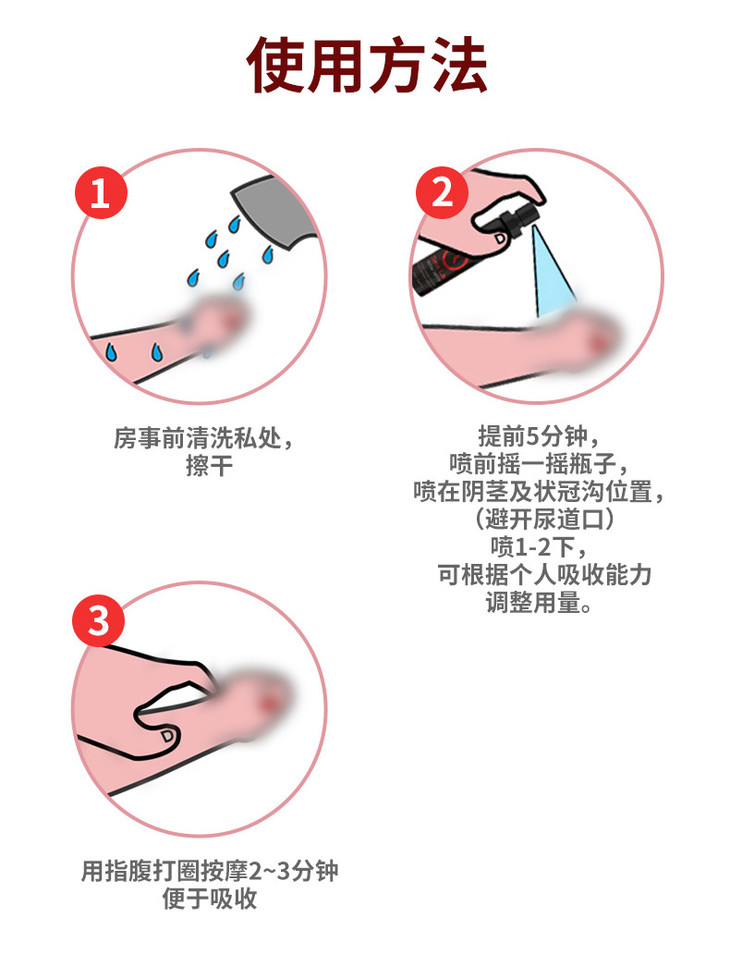 使用方法

1

房事前清洗私处，擦干

2

提前5分钟，喷前摇一摇瓶子，喷在阴茎及状冠沟位置，（避开尿道口）喷1-2下，可根据个人吸收能力调整用量。

3

用指腹打圈按摩2~3分钟便于吸收