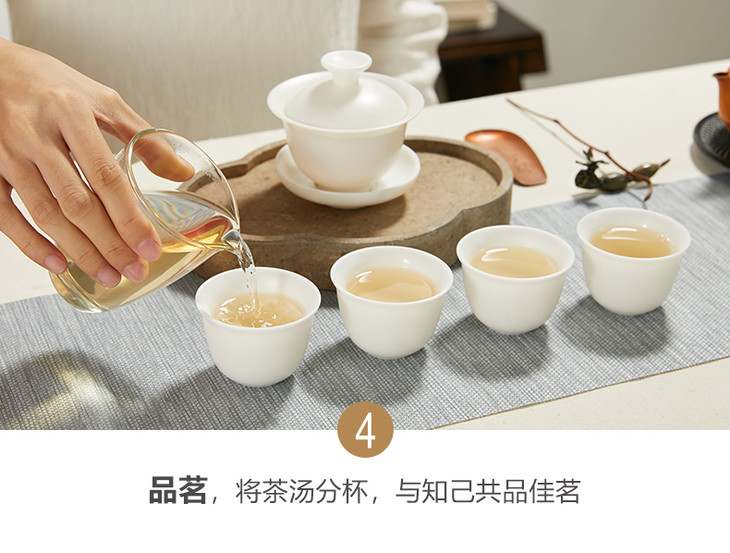 4

品茗，将茶汤分杯，与知己共品佳茗