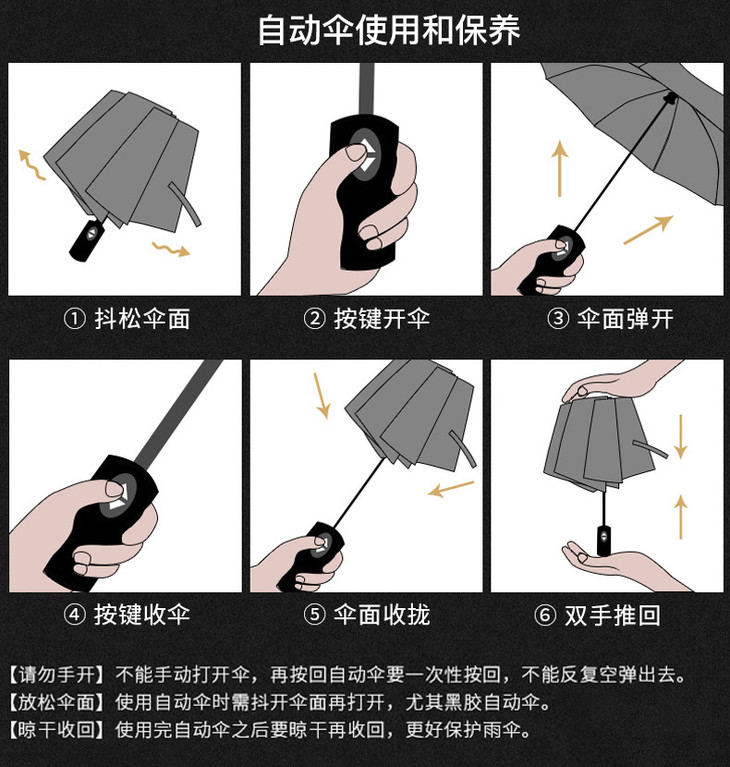 自动伞使用和保养

① 抖松伞面

② 按键开伞

③ 伞面弹开

④ 按键收伞

⑤ 伞面收拢

⑥ 双手推回

【请勿手开】不能手动打开伞，再按回自动伞要一次性按回，不能反复空弹出去。
【放松伞面】使用自动伞时需抖开伞面再打开，尤其黑胶自动伞。
【晾干收回】使用完自动伞之后要晾干再收回，更好保护雨伞。