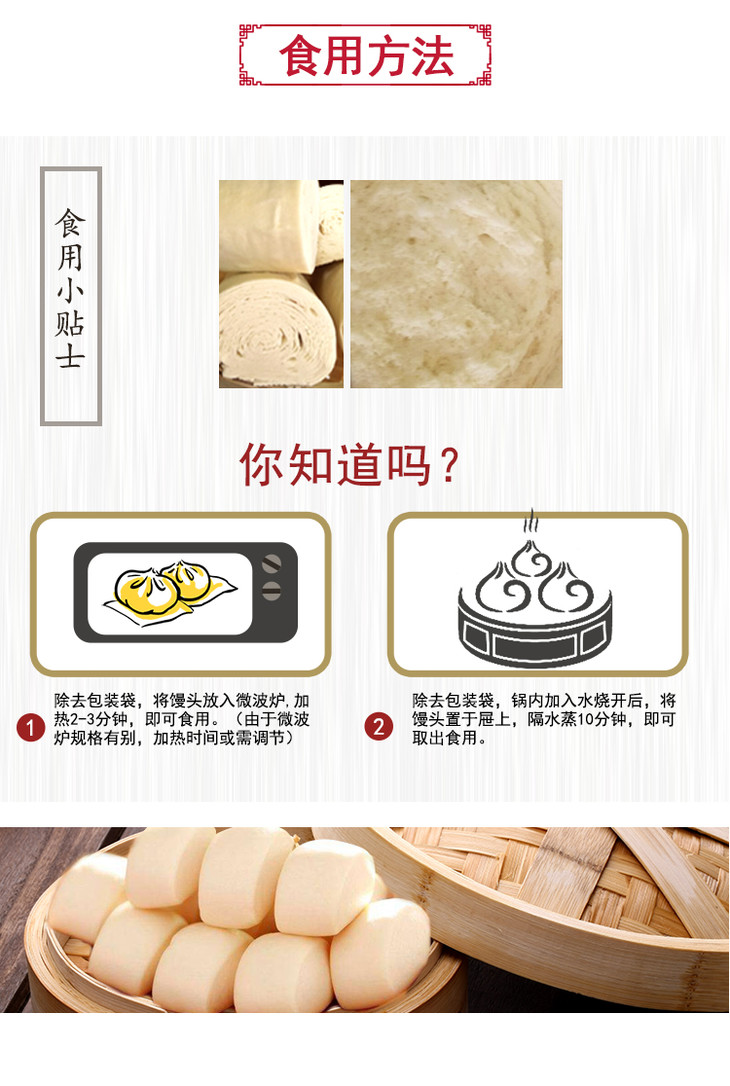 食用方法

食用小贴士

你知道吗？

1 除去包装袋，将馒头放入微波炉，加热2-3分钟，即可食用。（由于微波炉规格有别，加热时间或需调节）

2 除去包装袋，锅内加入水烧开后，将馒头置于屉上，隔水蒸10分钟，即可取出食用。