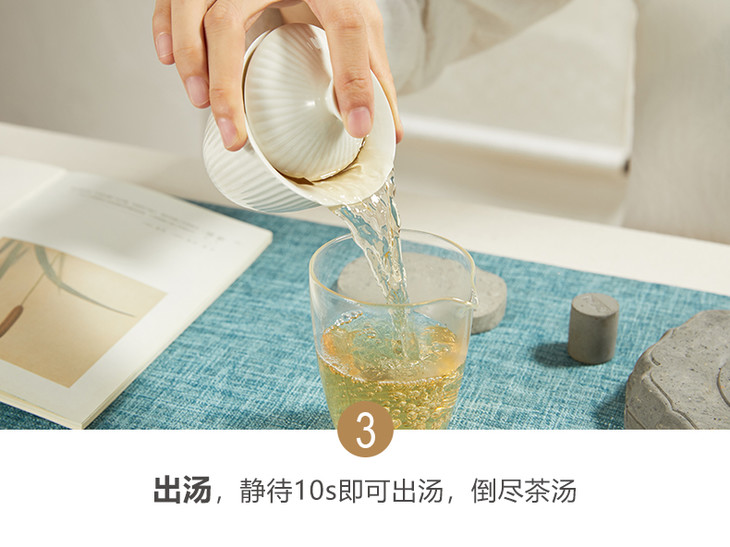 3

出汤，静待10s即可出汤，倒尽茶汤