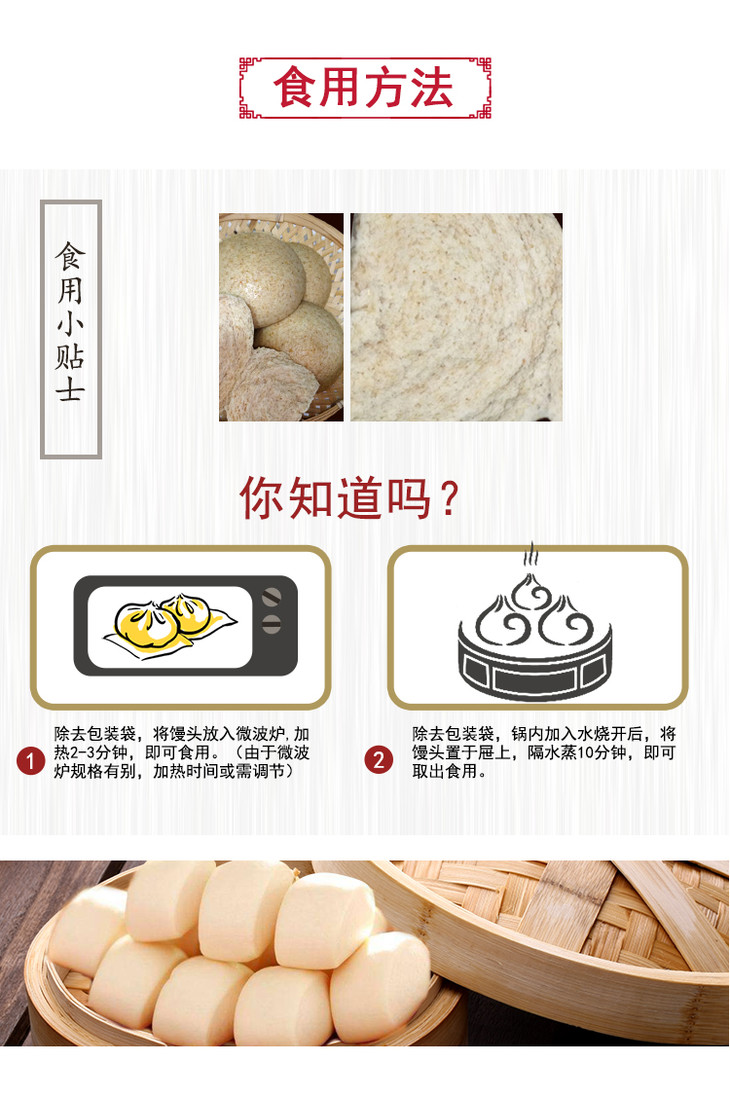 食用方法

食用小贴士

你知道吗？

1 除去包装袋，将馒头放入微波炉,加热2-3分钟，即可食用。（由于微波炉规格有别，加热时间或需调节）

2 除去包装袋，锅内加入水烧开后，将馒头置于屉上，隔水蒸10分钟，即可取出食用。