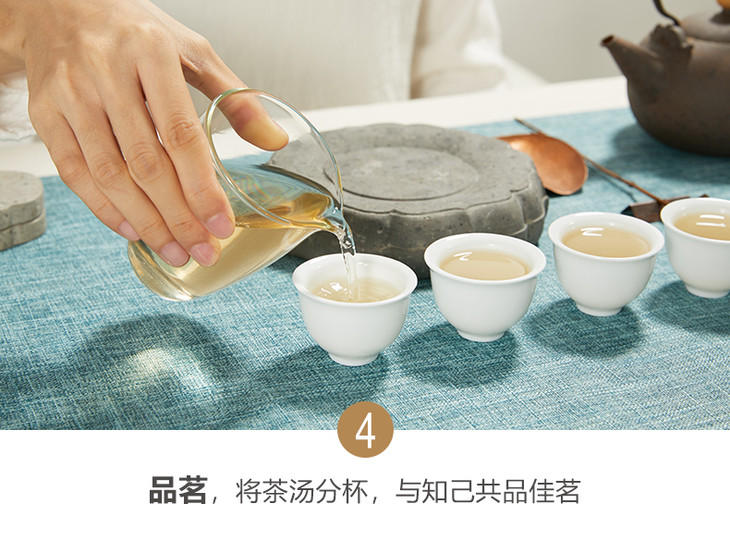 4

品茗，将茶汤分杯，与知己共品佳茗