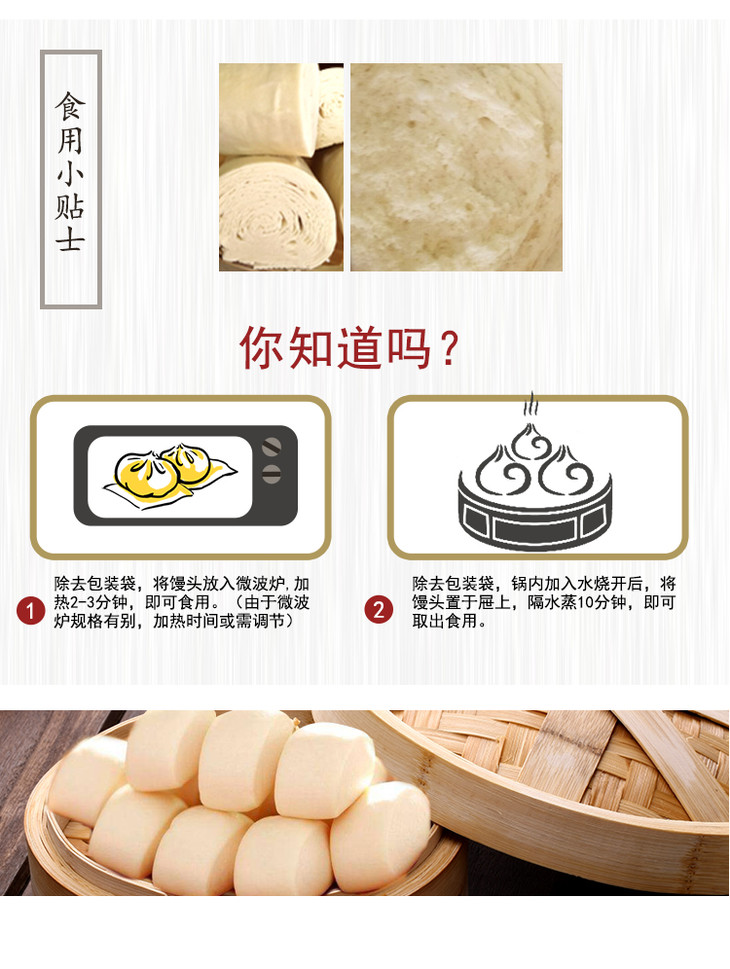 食用小贴士

你知道吗？

1 除去包装袋，将馒头放入微波炉,加热2-3分钟，即可食用。（由于微波炉规格有别，加热时间或需调节）

2 除去包装袋，锅内加入水烧开后，将馒头置于屉上，隔水蒸10分钟，即可取出食用。