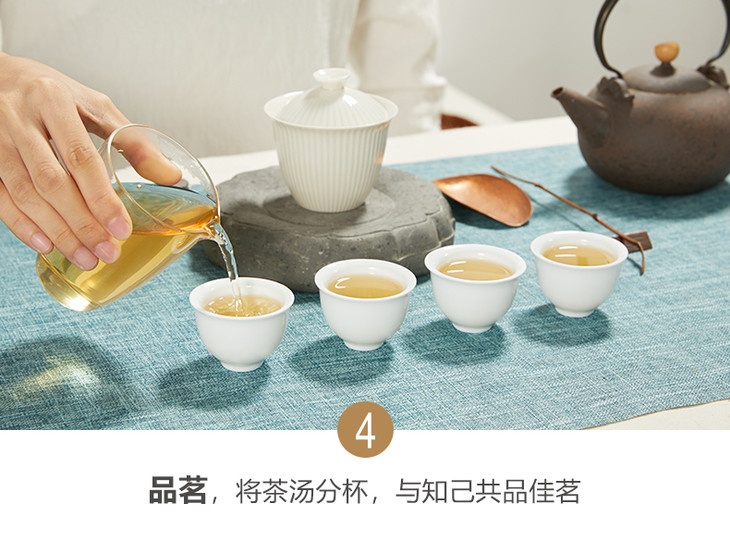 4

品茗，将茶汤分杯，与知己共品佳茗