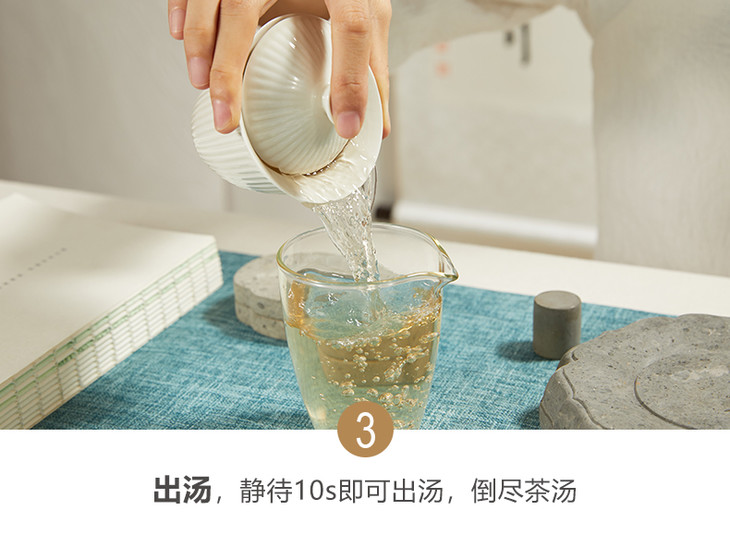 3

出汤，静待10s即可出汤，倒尽茶汤