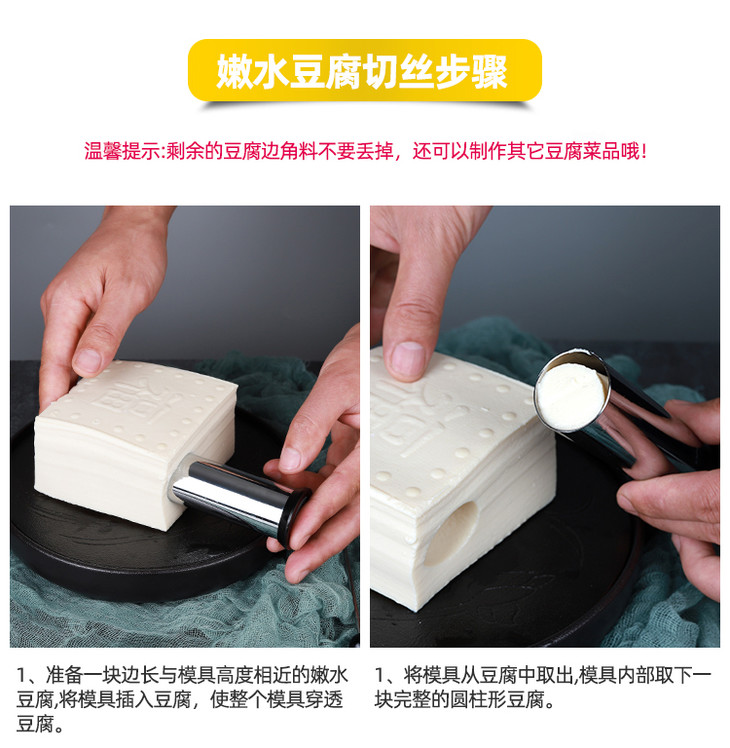 嫩水豆腐切丝步骤

温馨提示:剩余的豆腐边角料不要丢掉，还可以制作其它豆腐菜品哦!

1、准备一块边长与模具高度相近的嫩水豆腐,将模具插入豆腐，使整个模具穿透豆腐。

1、将模具从豆腐中取出,模具内部取下一块完整的圆柱形豆腐。