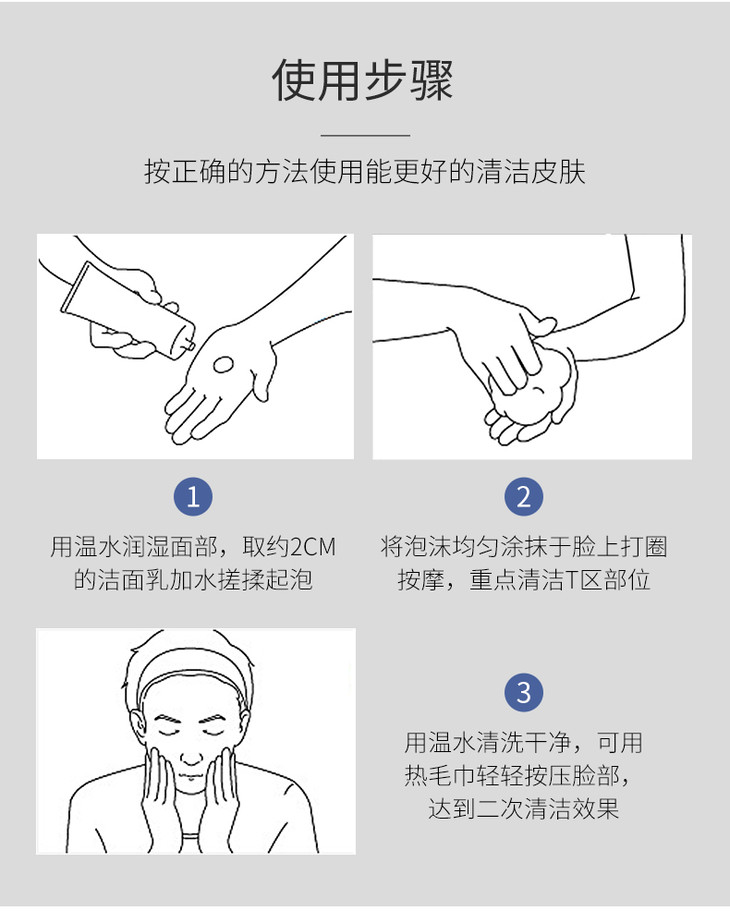 使用步骤

按正确的方法使用能更好的清洁皮肤

1

用温水润湿面部，取约2CM的洁面乳加水搓揉起泡

2

将泡沫均匀涂抹于脸上打圈按摩，重点清洁T区部位

3

用温水清洗干净，可用热毛巾轻轻按压脸部，达到二次清洁效果