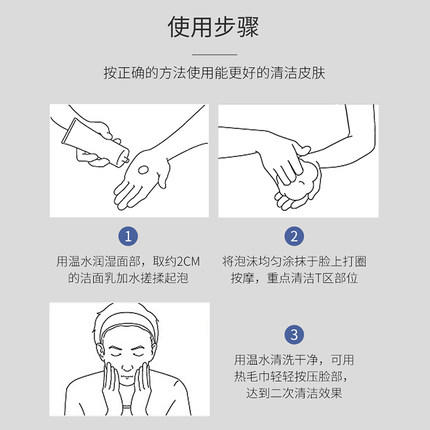 使用步骤

按正确的方法使用能更好的清洁皮肤

1

用温水润湿面部，取约2CM的洁面乳加水搓揉起泡

2

将泡沫均匀涂抹于脸上打圈按摩，重点清洁T区部位

3

用温水清洗干净，可用热毛巾轻轻按压脸部，达到二次清洁效果