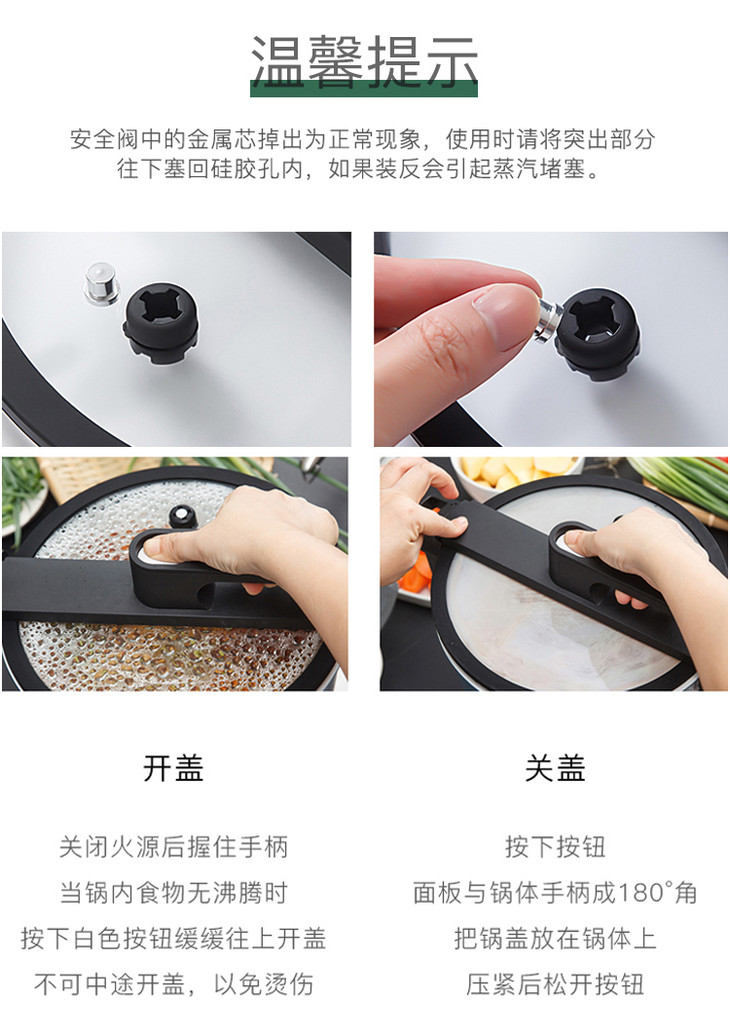 温馨提示

安全阀中的金属芯掉出为正常现象，使用时请将突出部分往下塞回硅胶孔内，如果装反会引起蒸汽堵塞。

开盖

关闭火源后握住手柄
当锅内食物无沸腾时
按下白色按钮缓缓往上开盖
不可中途开盖，以免烫伤

关盖

按下按钮
面板与锅体手柄成180°角
把锅盖放在锅体上
压紧后松开按钮