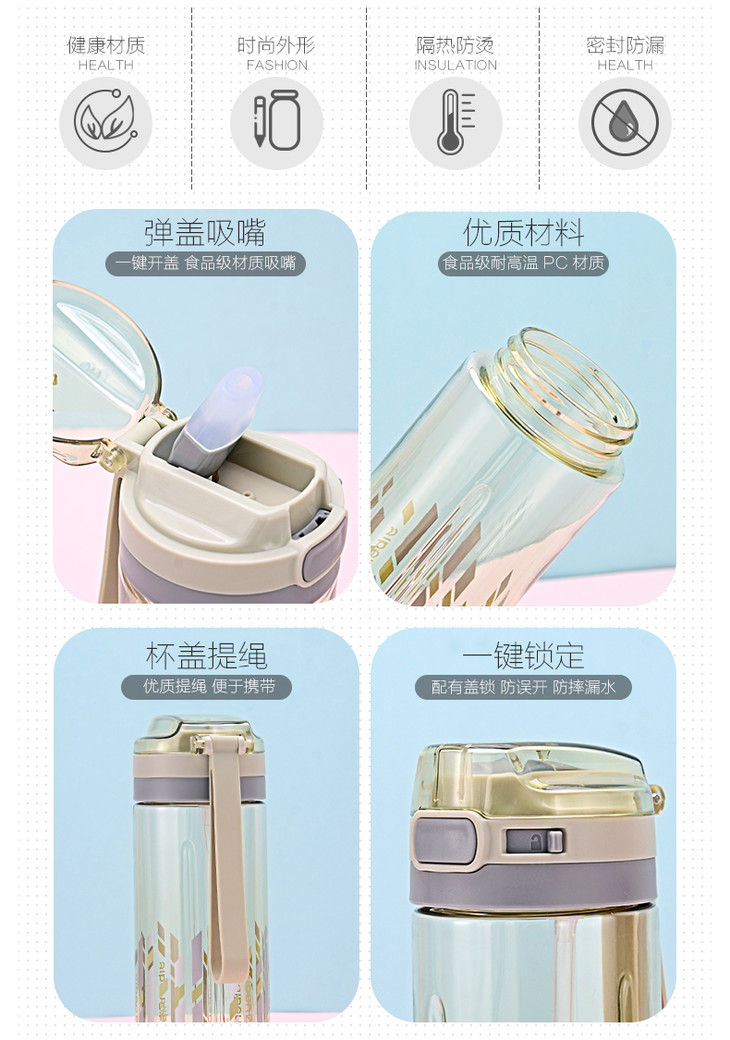 健康材质
HEALTH

时尚外形
FASHION

隔热防烫
INSULATION

密封防漏
HEALTH

弹盖吸嘴
一键开盖 食品级材质吸嘴

优质材料
食品级耐高温 PC 材质

杯盖提绳
优质提绳 便于携带

一键锁定
配有盖锁 防误开 防摔漏水