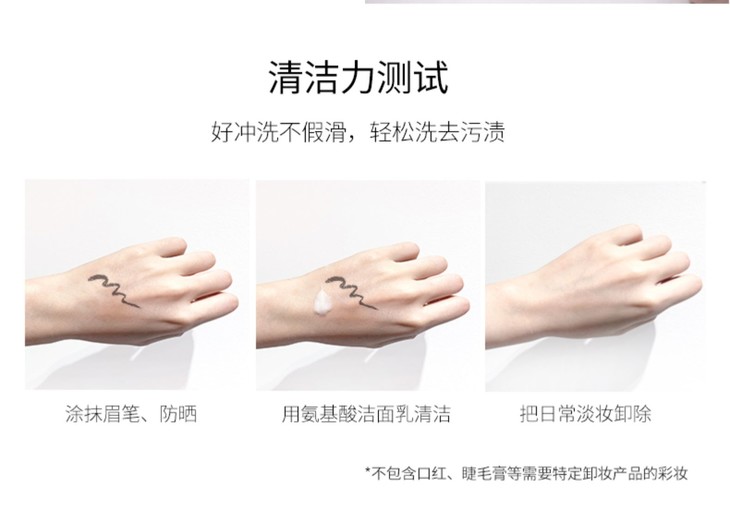 清洁力测试

好冲洗不假滑，轻松洗去污渍

涂抹眉笔、防晒

用氨基酸洁面乳清洁

把日常淡妆卸除

*不包含口红、睫毛膏等需要特定卸妆产品的彩妆