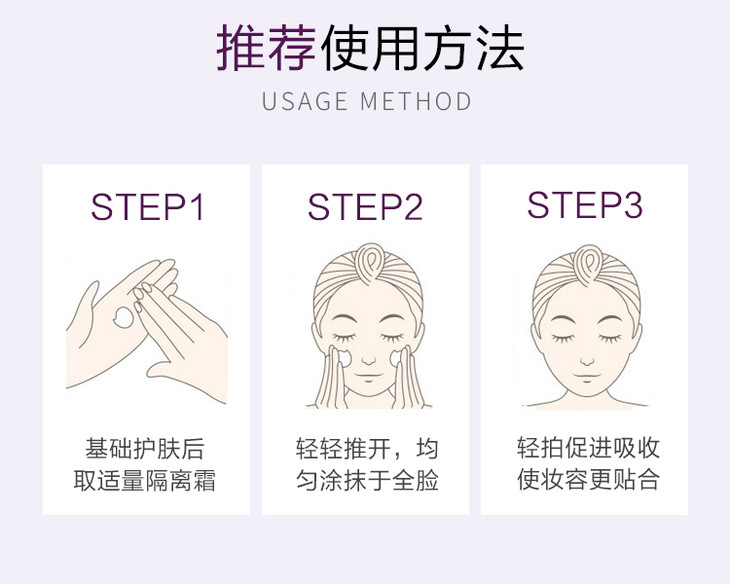 推荐使用方法

USAGE METHOD

STEP1

基础护肤后
取适量隔离霜

STEP2

轻轻推开，均
匀涂抹于全脸

STEP3

轻拍促进吸收
使妆容更贴合