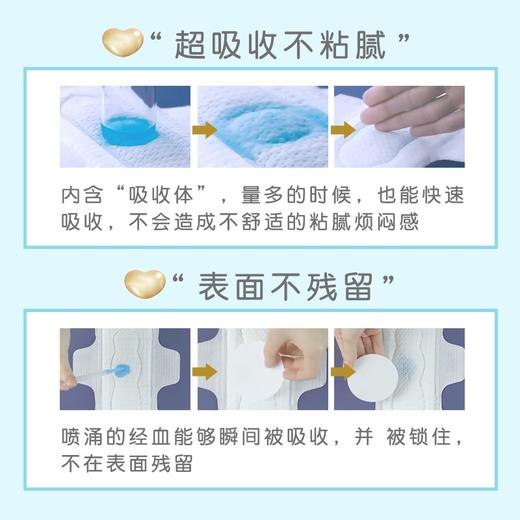 “超吸收不粘腻”

内含“吸收体”，量多的时候，也能快速吸收，不会造成不舒适的粘腻烦闷感

“表面不残留”

喷涌的经血能够瞬间被吸收，并 被锁住，不在表面残留