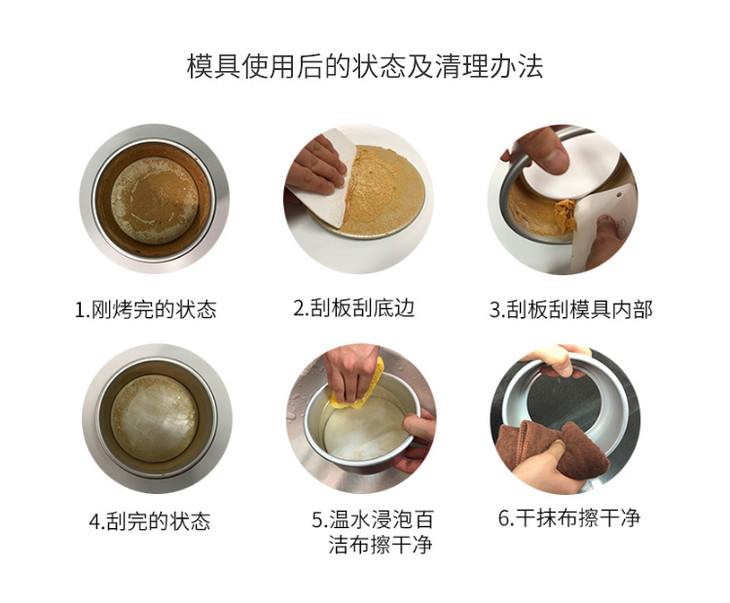 模具使用后的状态及清理办法

1.刚烤完的状态

2.刮板刮底边

3.刮板刮模具内部

4.刮完的状态

5.温水浸泡百洁布擦干净

6.干抹布擦干净