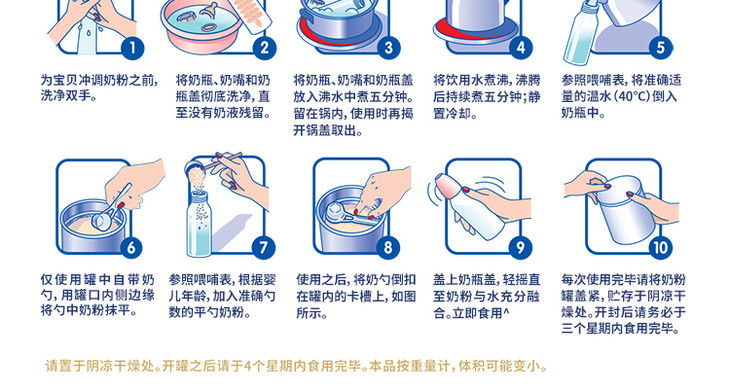 1

为宝贝冲调奶粉之前，洗净双手。

2

将奶瓶、奶嘴和奶瓶盖彻底洗净，直至没有奶液残留。

3

将奶瓶、奶嘴和奶瓶盖放入沸水中煮五分钟。留在锅内，使用时再揭开锅盖取出。

4

将饮用水煮沸，沸腾后持续煮五分钟；静置冷却。

5

参照喂哺表，将准确适量的温水（40°C）倒入奶瓶中。

6

仅使用罐中自带奶勺，用罐口内侧边缘将勺中奶粉抹平。

7

参照喂哺表，根据婴儿年龄，加入准确勺数的平勺奶粉。

8

使用之后，将奶勺倒扣在罐内的卡槽上，如图所示。

9

盖上奶瓶盖，轻摇直至奶粉与水充分融合。立即食用^

10

每次使用完毕请将奶粉罐盖紧，贮存于阴凉干燥处。开封后请务必于三个星期内食用完毕。

请置于阴凉干燥处。开罐之后请于4个星期内食用完毕。本品按重量计，体积可能变小。