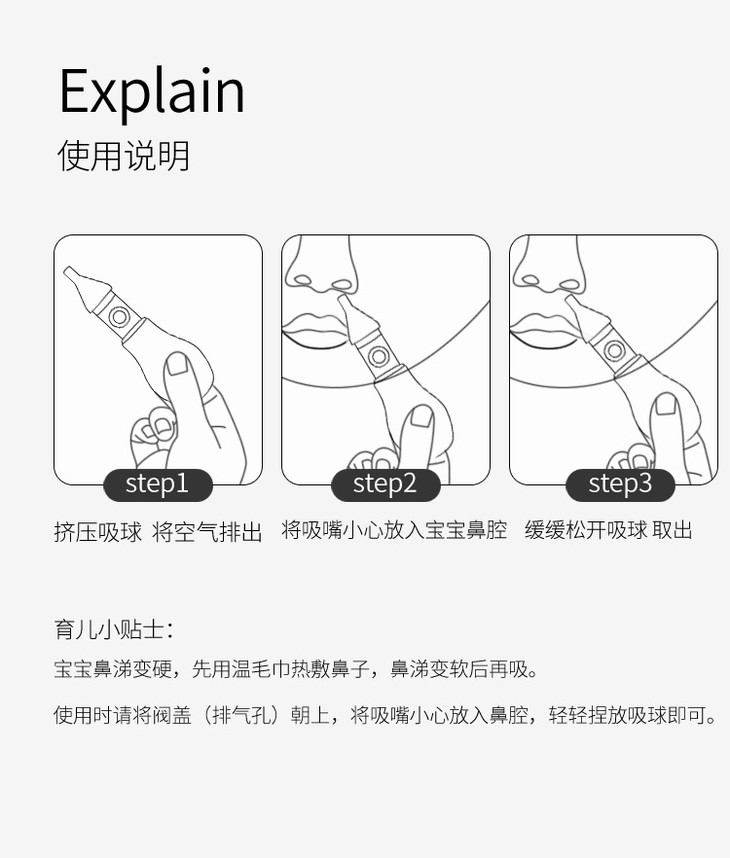 Explain
使用说明

step1
挤压吸球 将空气排出

step2
将吸嘴小心放入宝宝鼻腔

step3
缓缓松开吸球 取出

育儿小贴士：

宝宝鼻涕变硬，先用温毛巾热敷鼻子，鼻涕变软后再吸。

使用时请将阀盖（排气孔）朝上，将吸嘴小心放入鼻腔，轻轻捏放吸球即可。